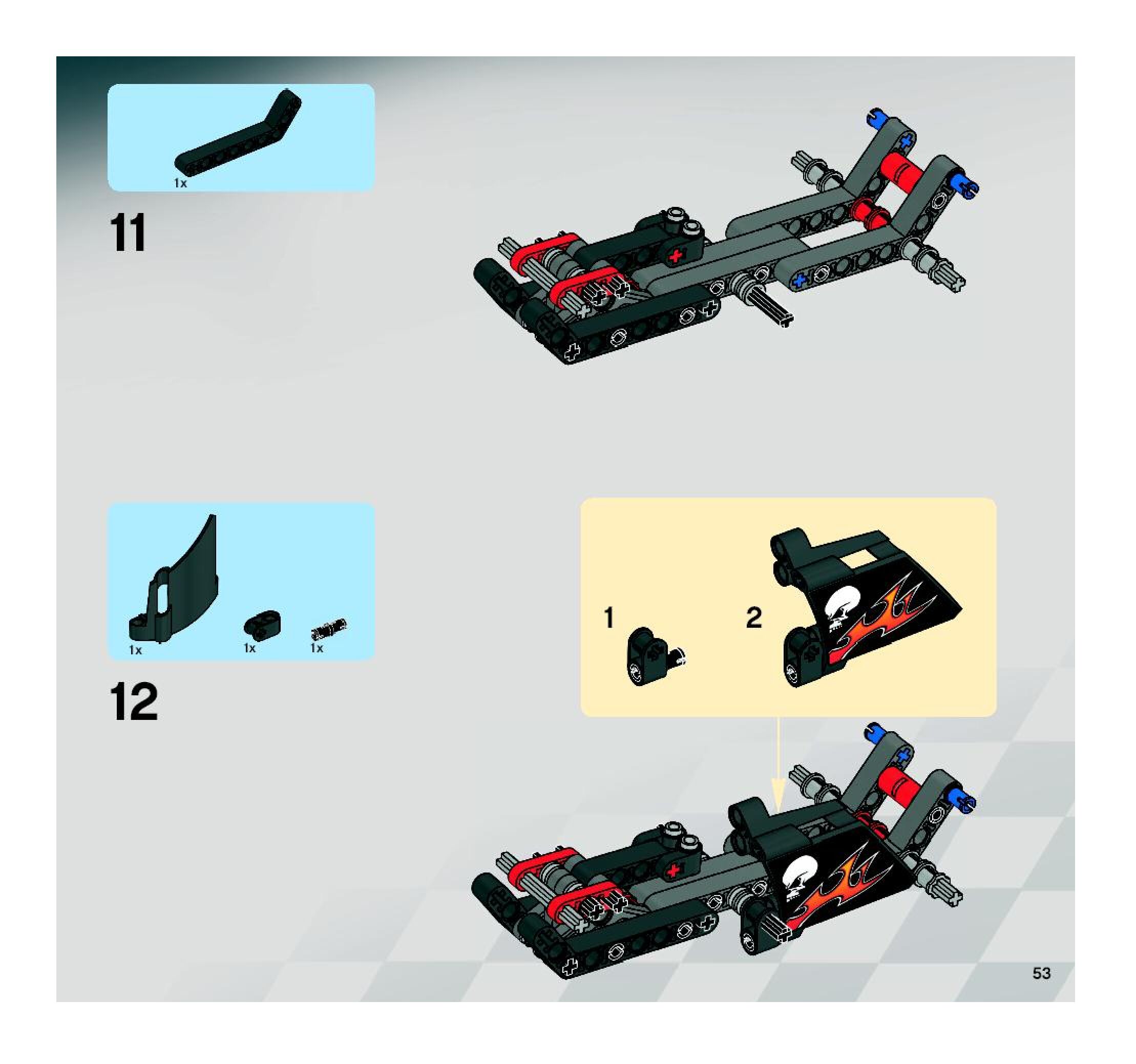 1x

11

1x
1x
1x

12

1

2

53