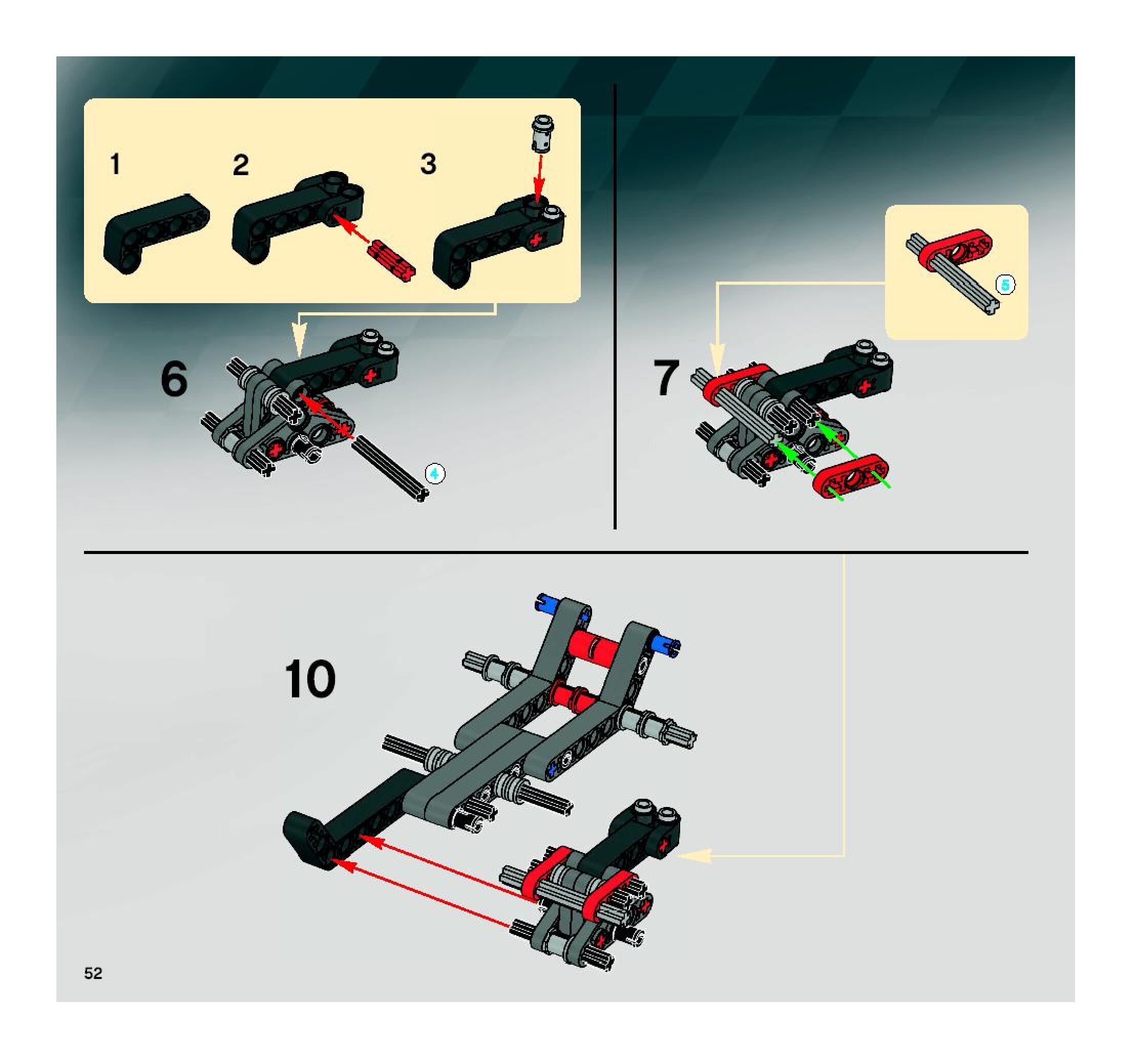 1
2
3

6

4

5

7

10

52