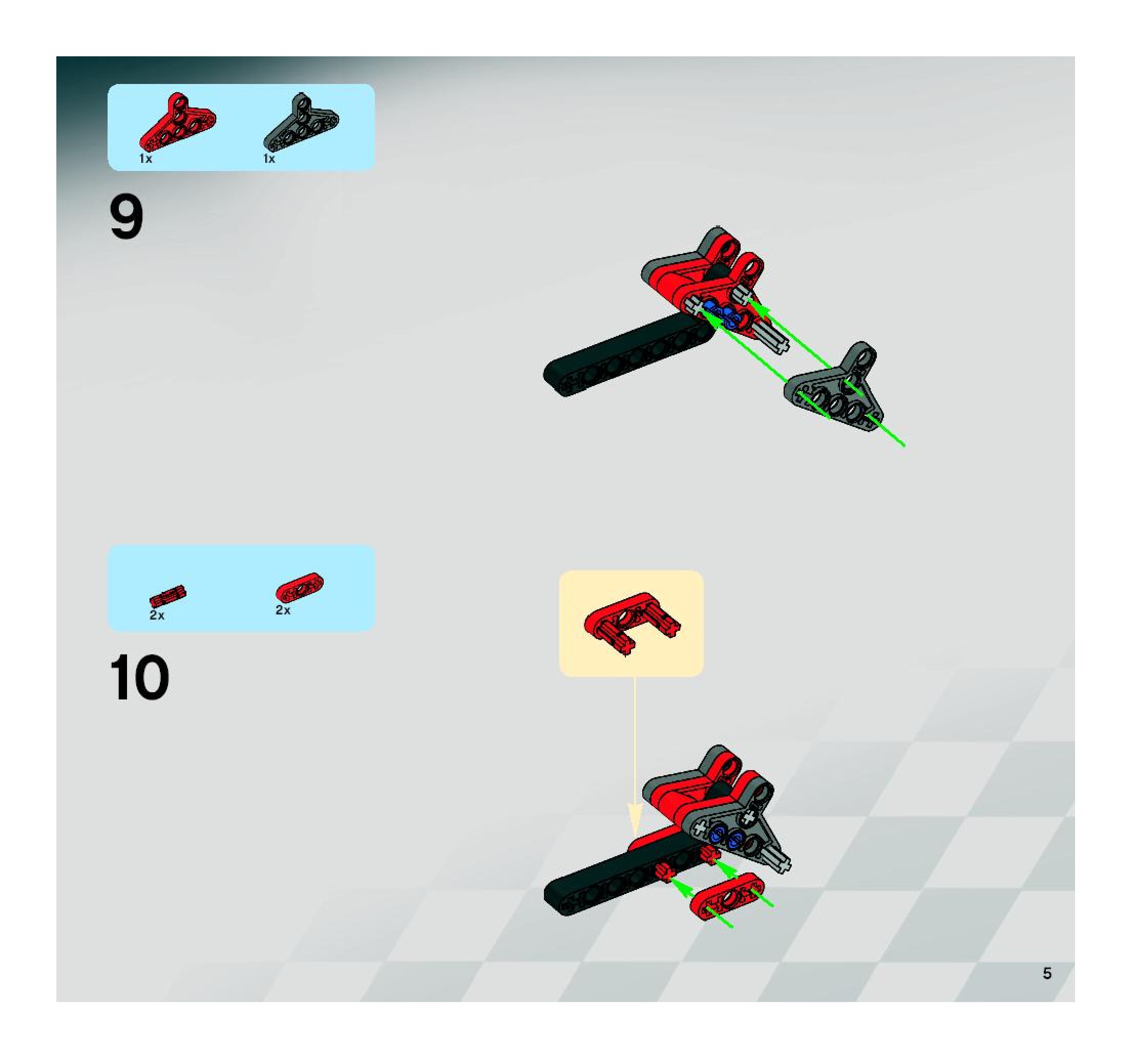 1x
1x

9

2x
2x

10

5