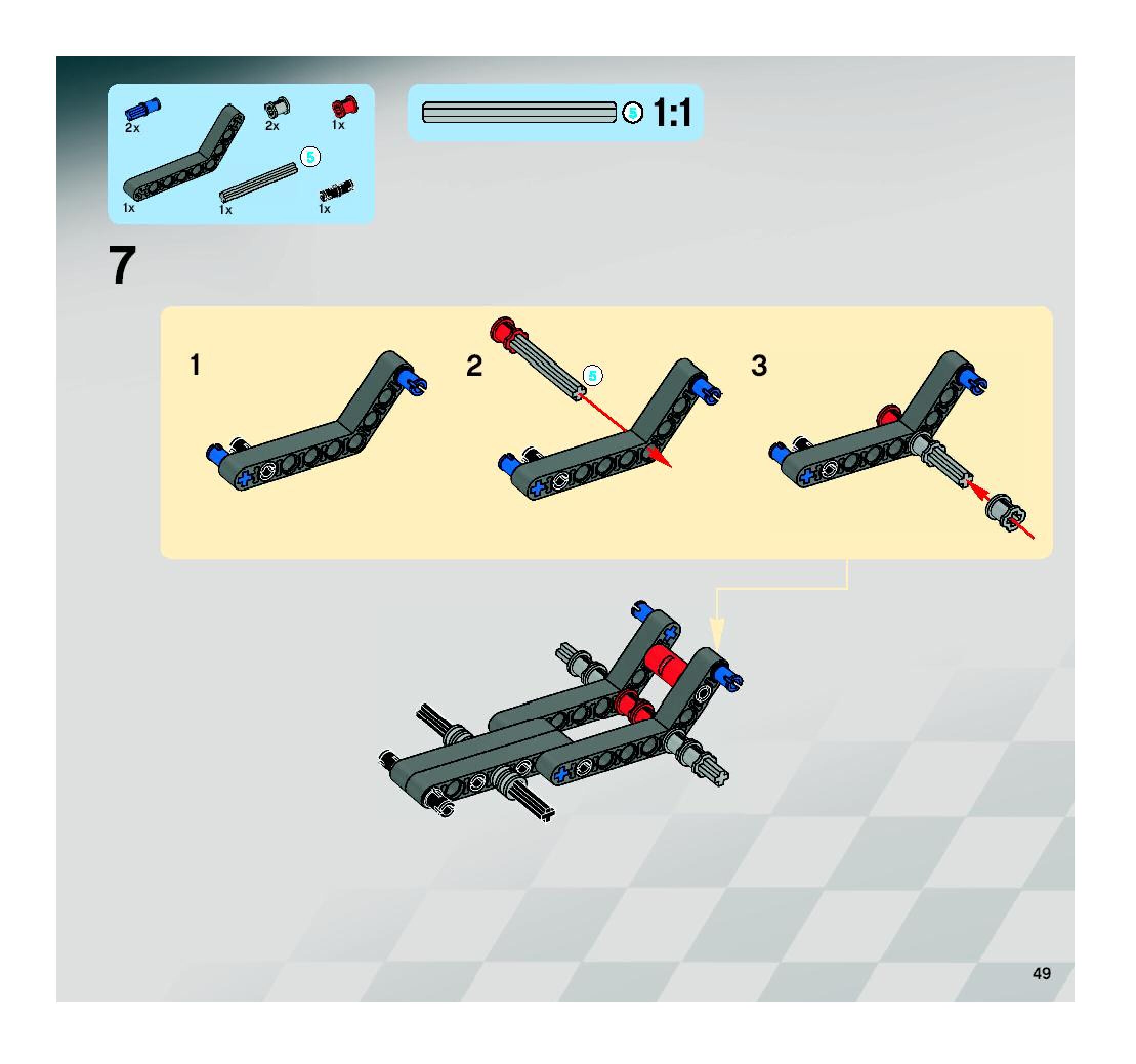 2x
2x
1x
5
1x
1x
1x

5 1:1

7

1

2

5

3

49