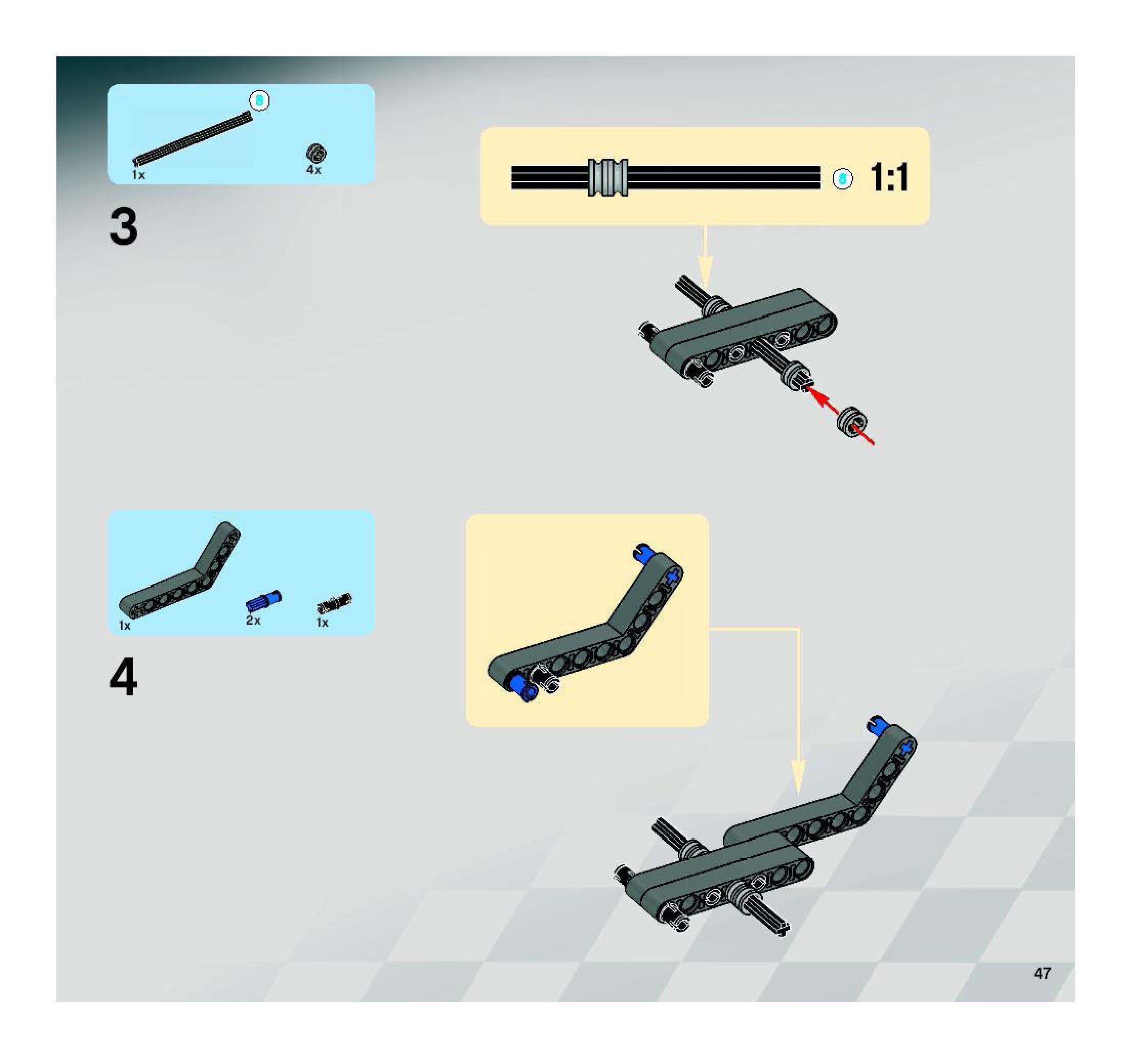 8
1x
4x

3

8 1:1

1x
2x
1x

4

47