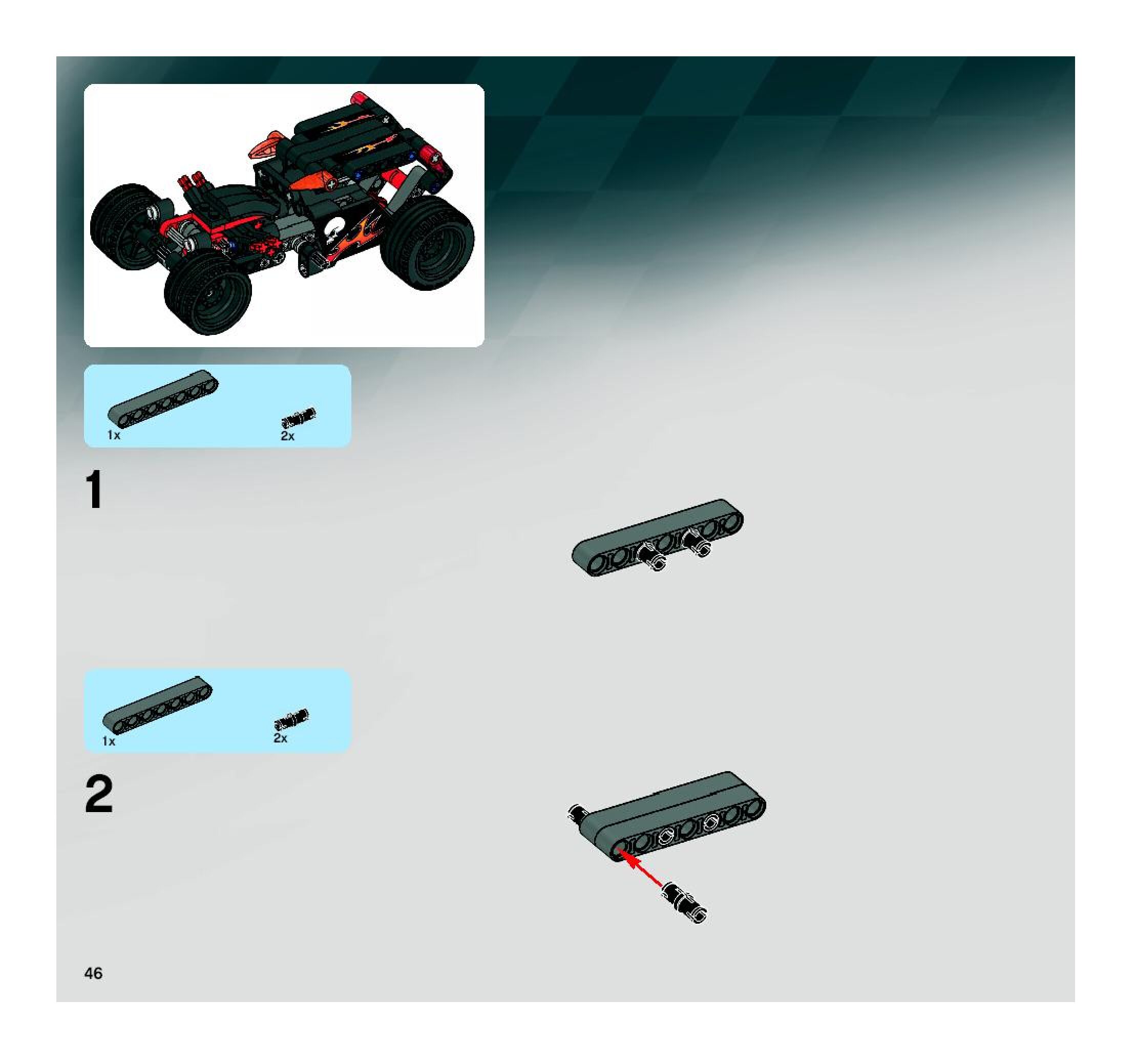 1x
2x

1

1x
2x

2

46