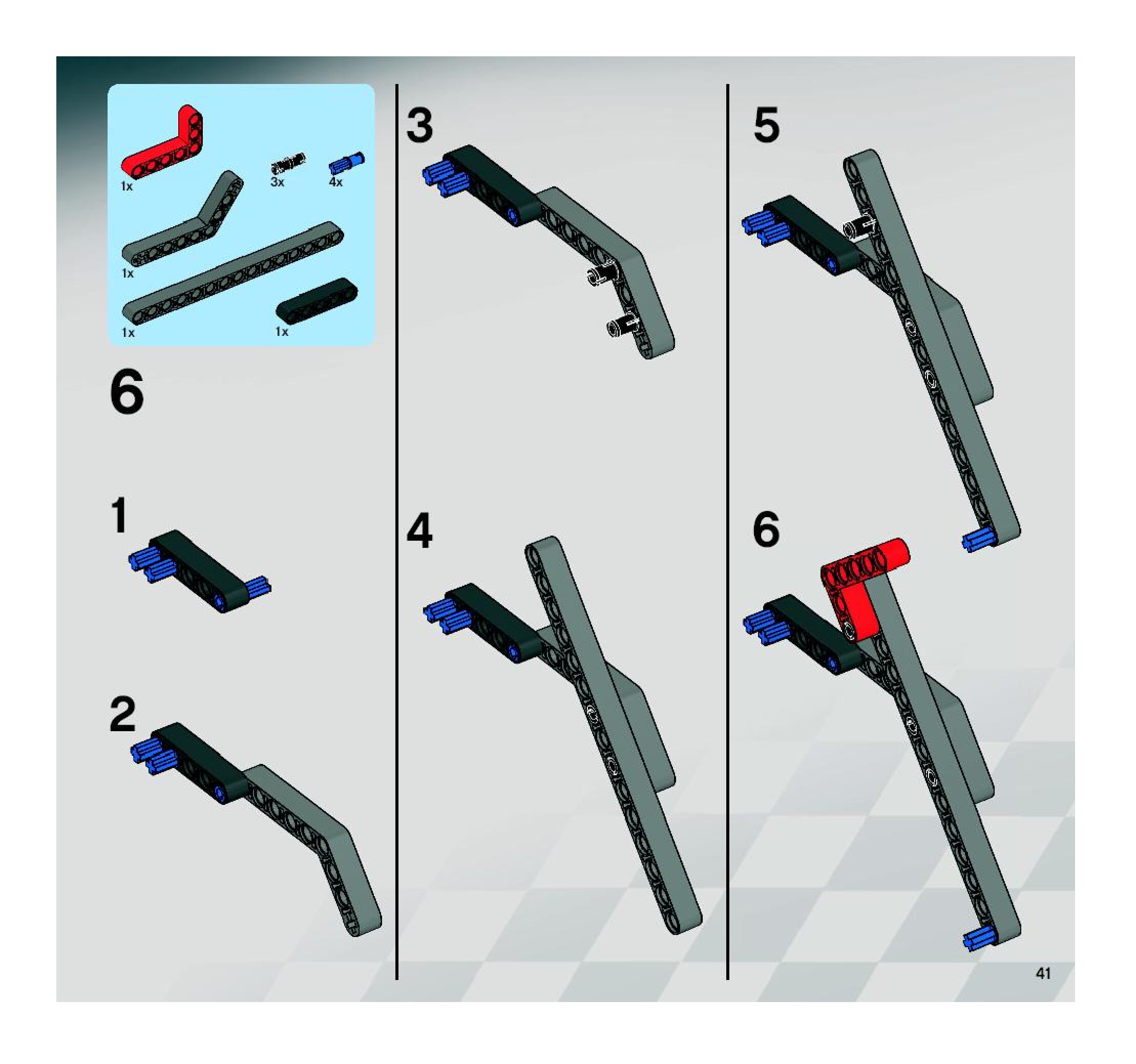 1x
3x
4x
1x
1x
1x

6

1

2

3

4

5

6

41