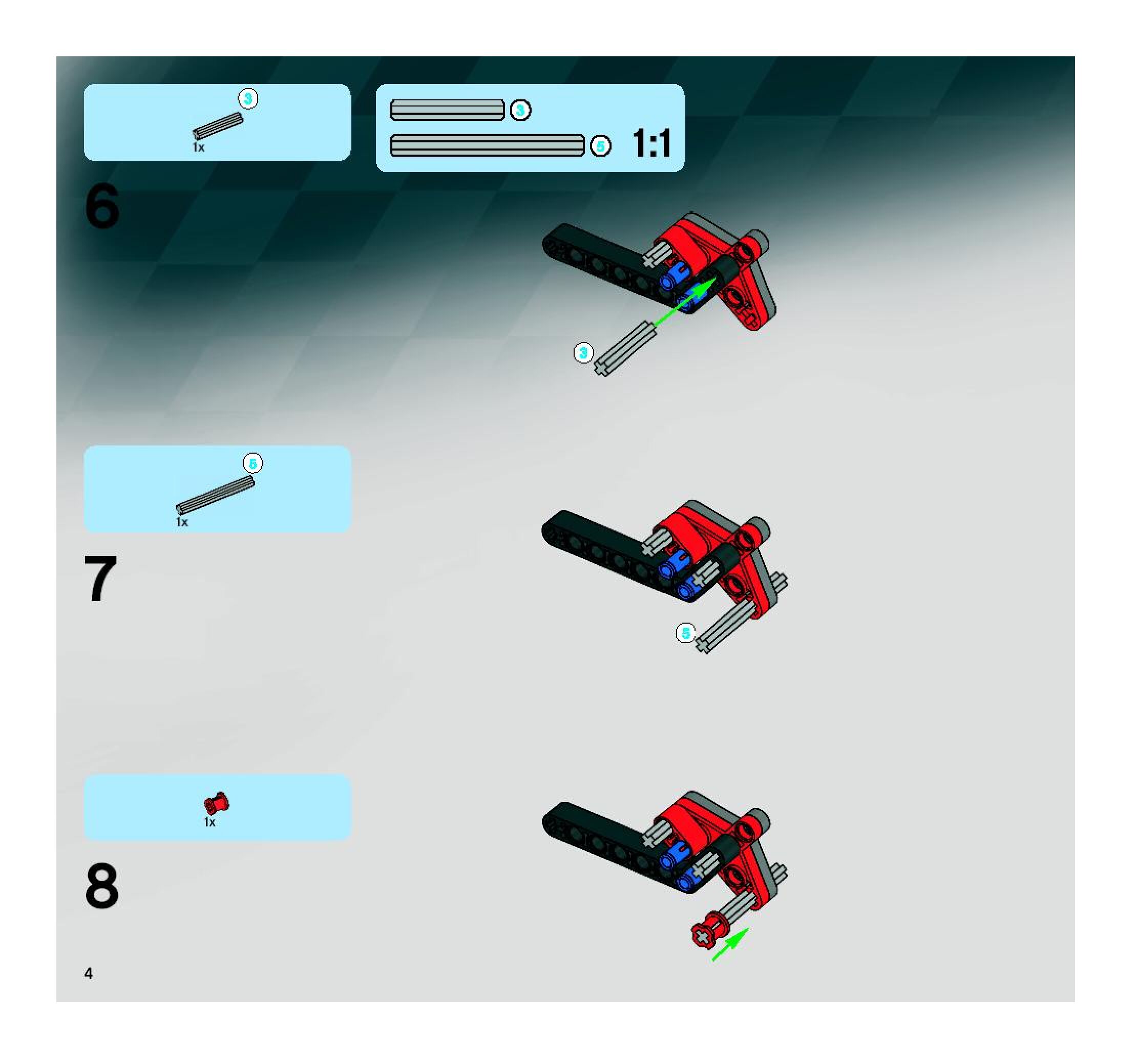 3
1x

3
5
1:1

6

3

5
1x

7

5

1x

8

4