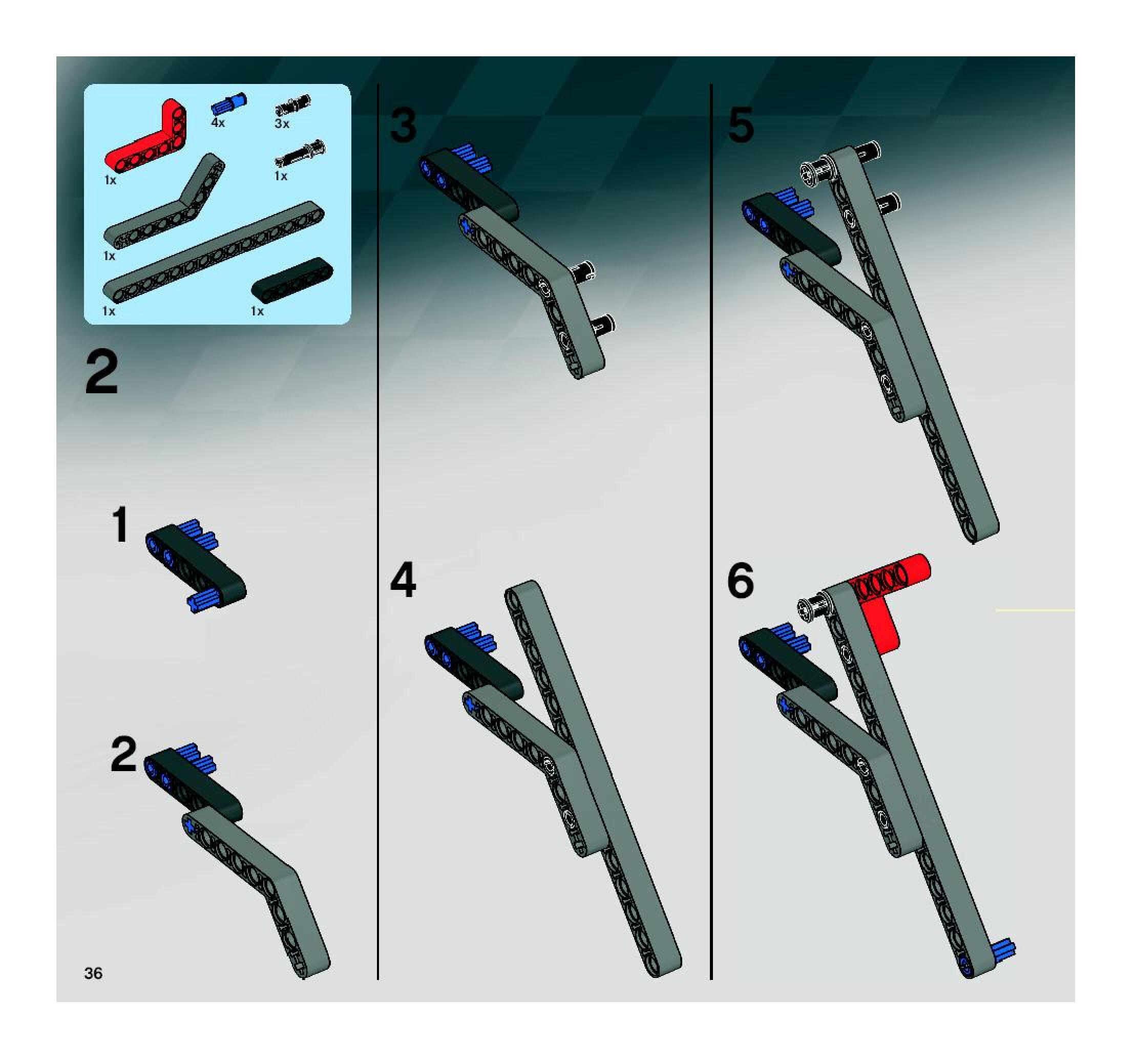 4x
3x
1x
1x
1x
1x
1x

2

1

2

3

4

5

6

36