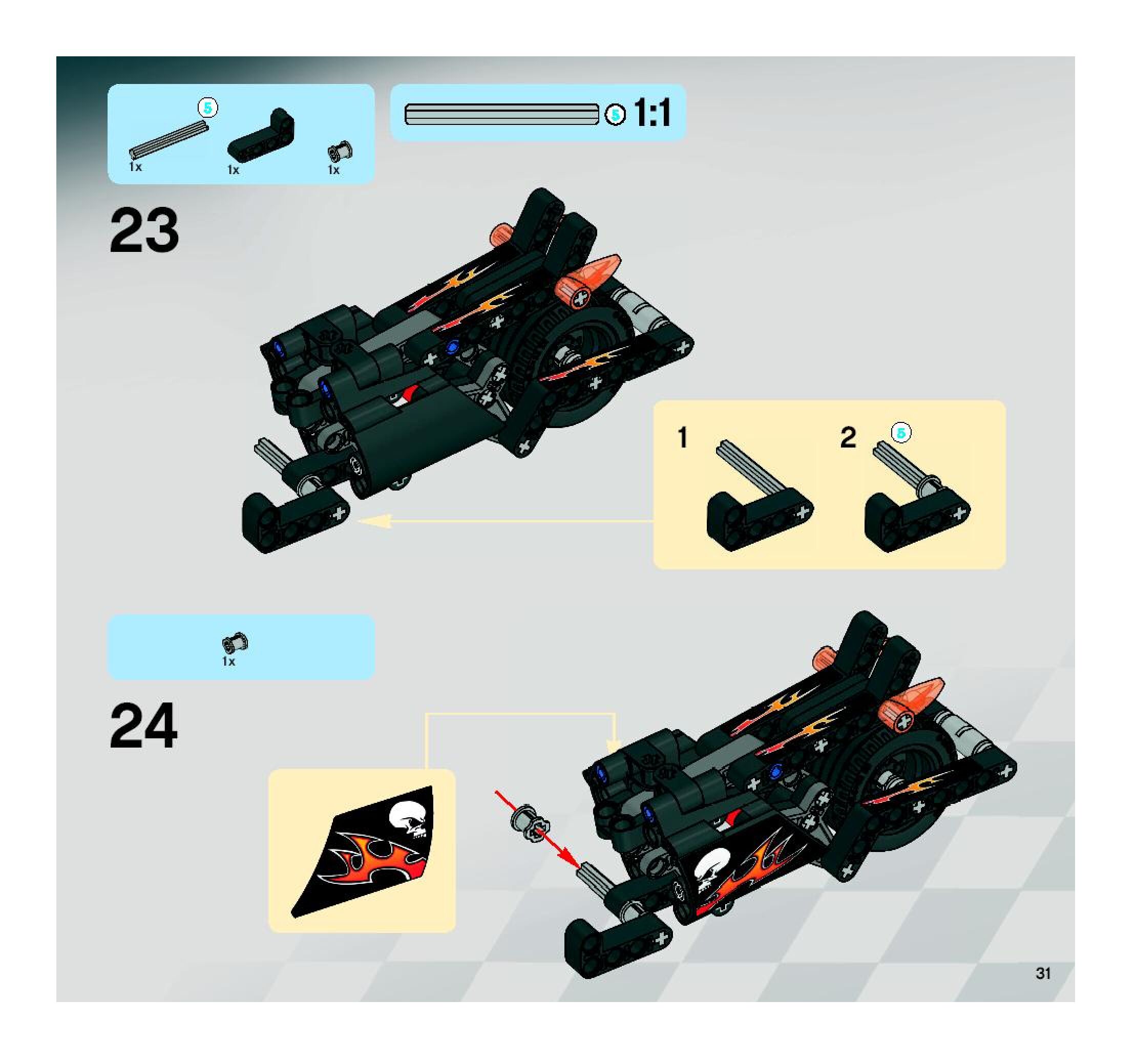 5

1x 1x 1x

5 1:1

23

1 2 5

1x

24

31