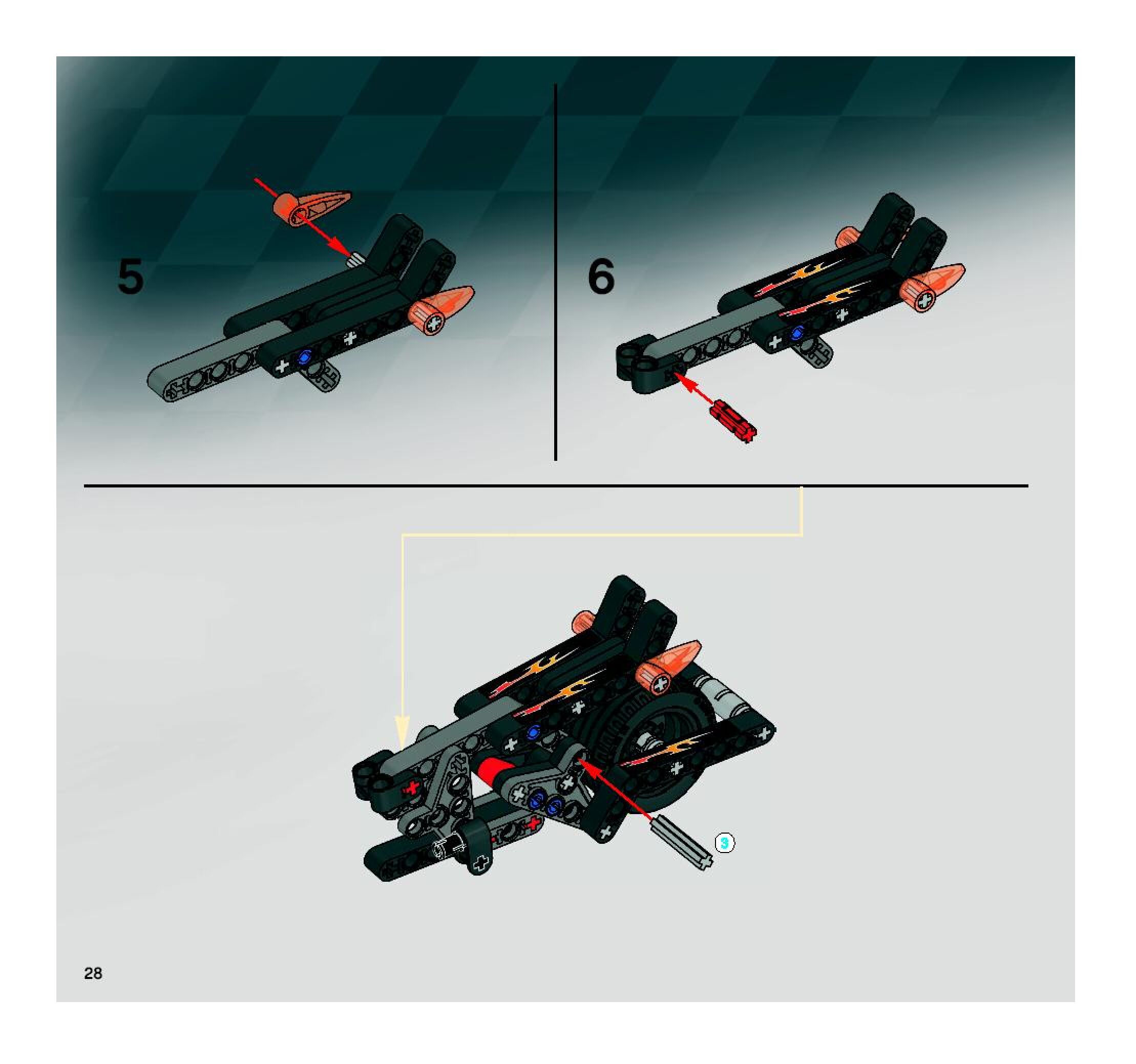 5

6

3

28