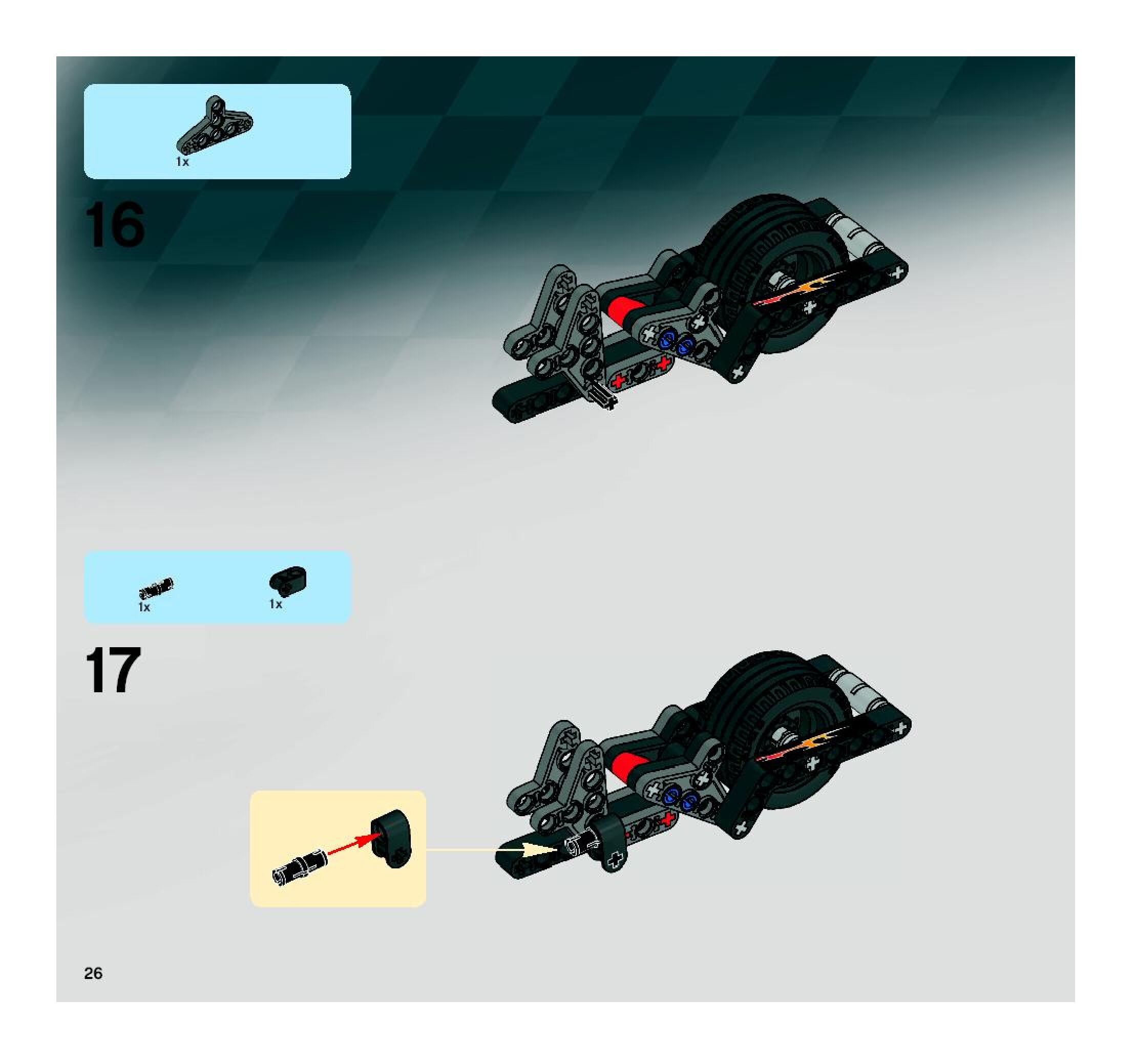 1x

16

1x

1x

17

26