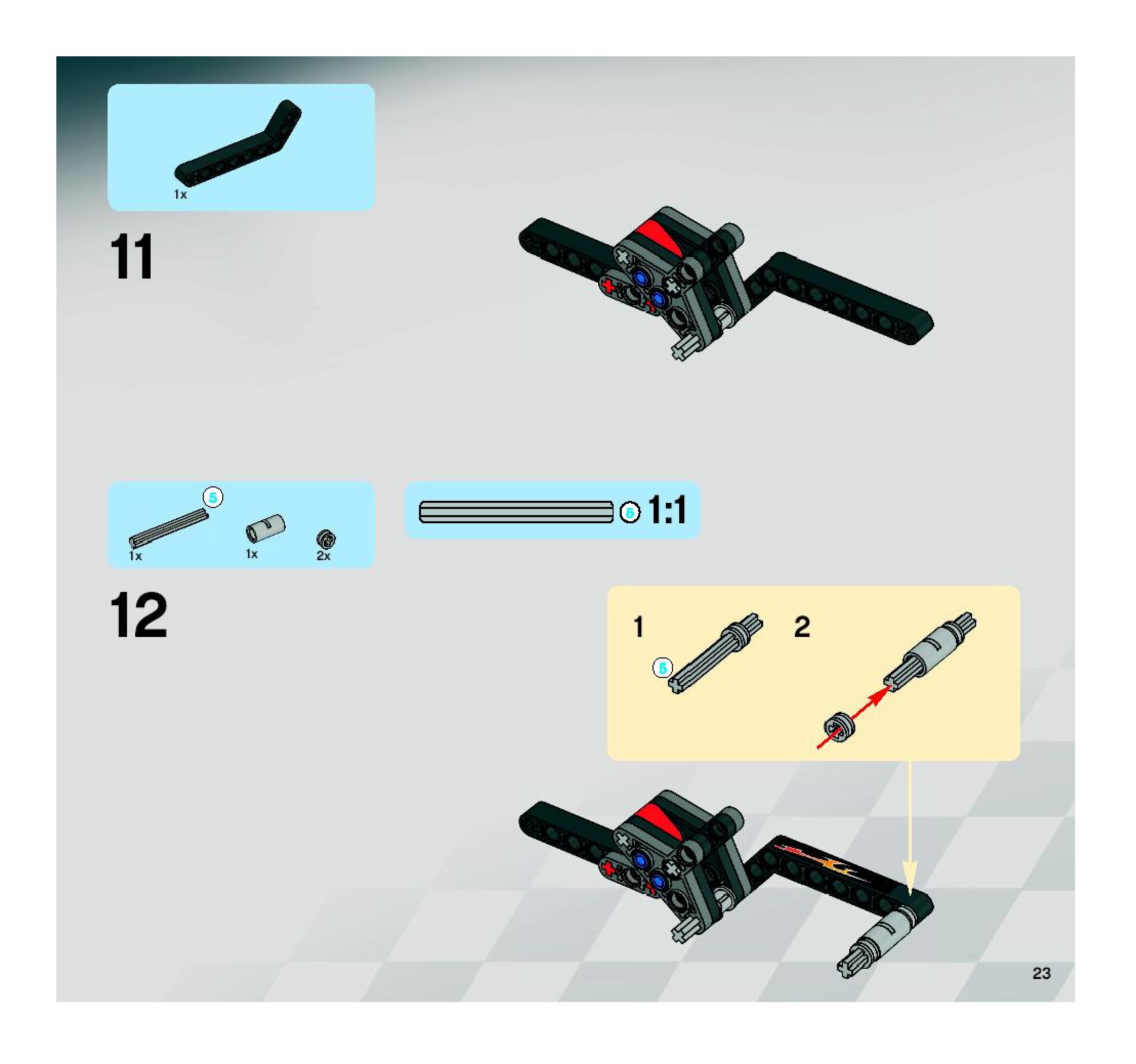 1x

11

5

1x

1x

2x

5 1:1

12

1

5

2

23