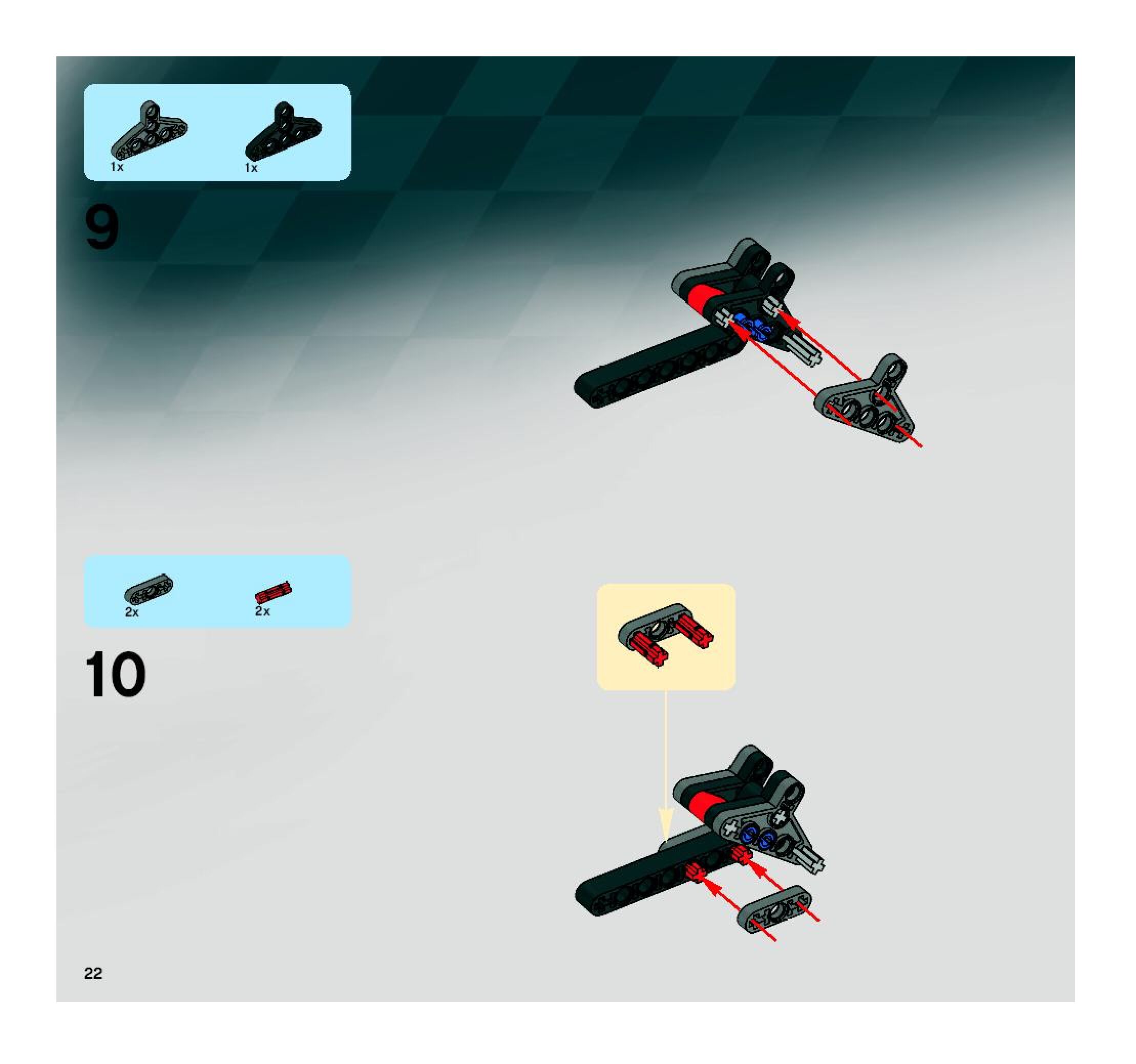 1x 1x

9

2x 2x

10

22