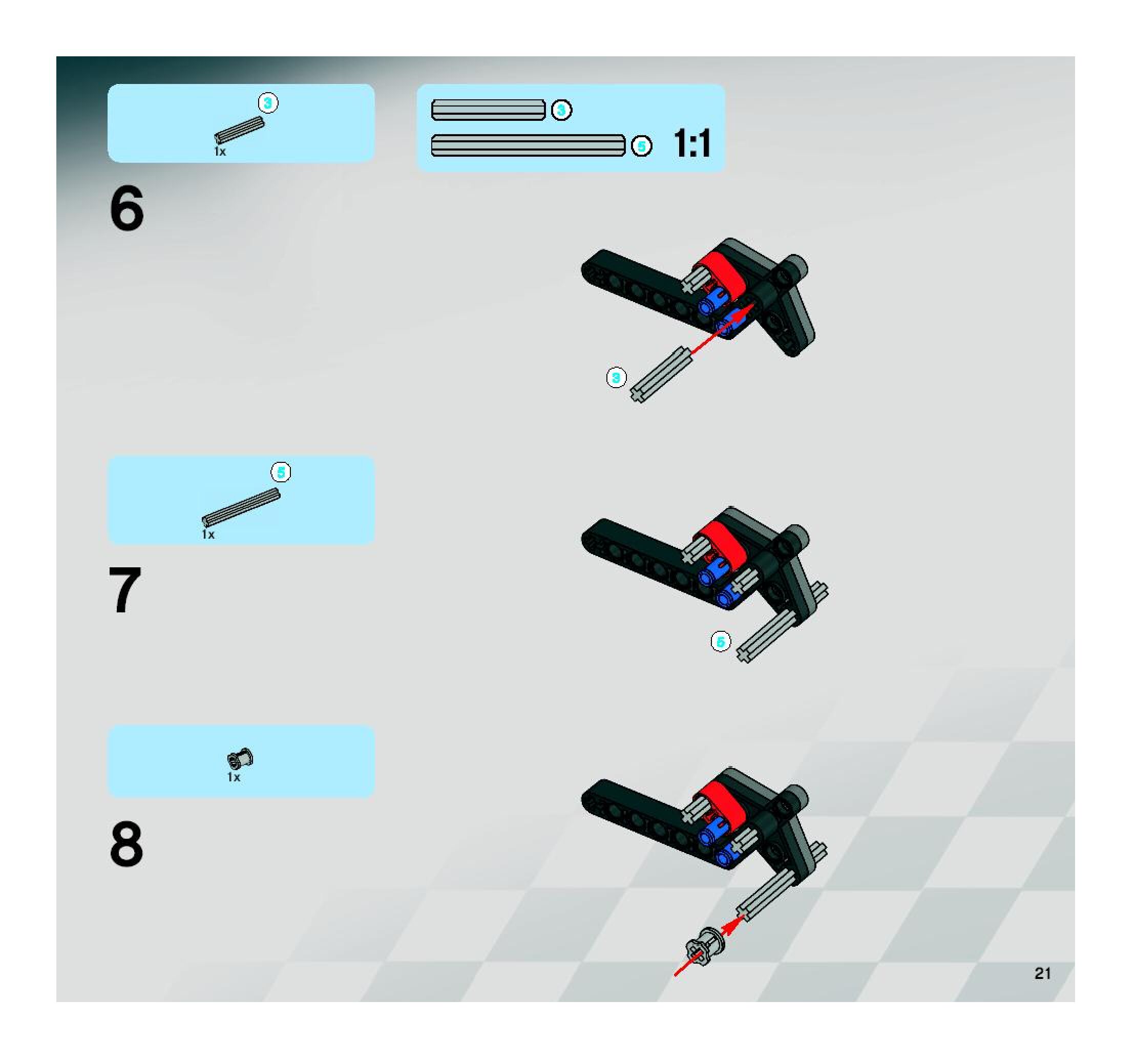 3
1x

3
5
1:1

6

3

5
1x

7

5

1x

8

21