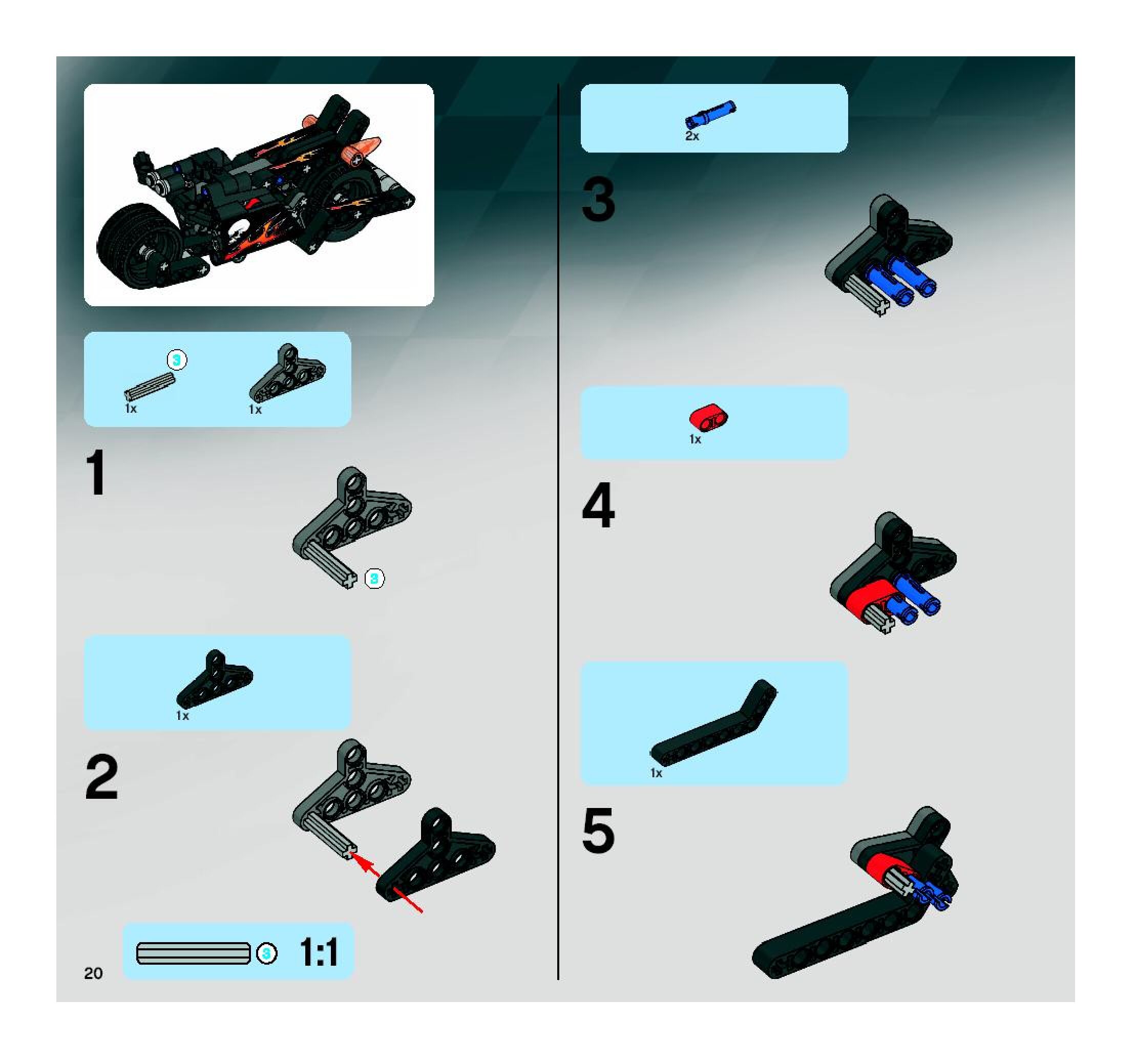 3
1x
1x

1

3

1x

2

3 1:1

20

2x

3

1x

4

1x

5