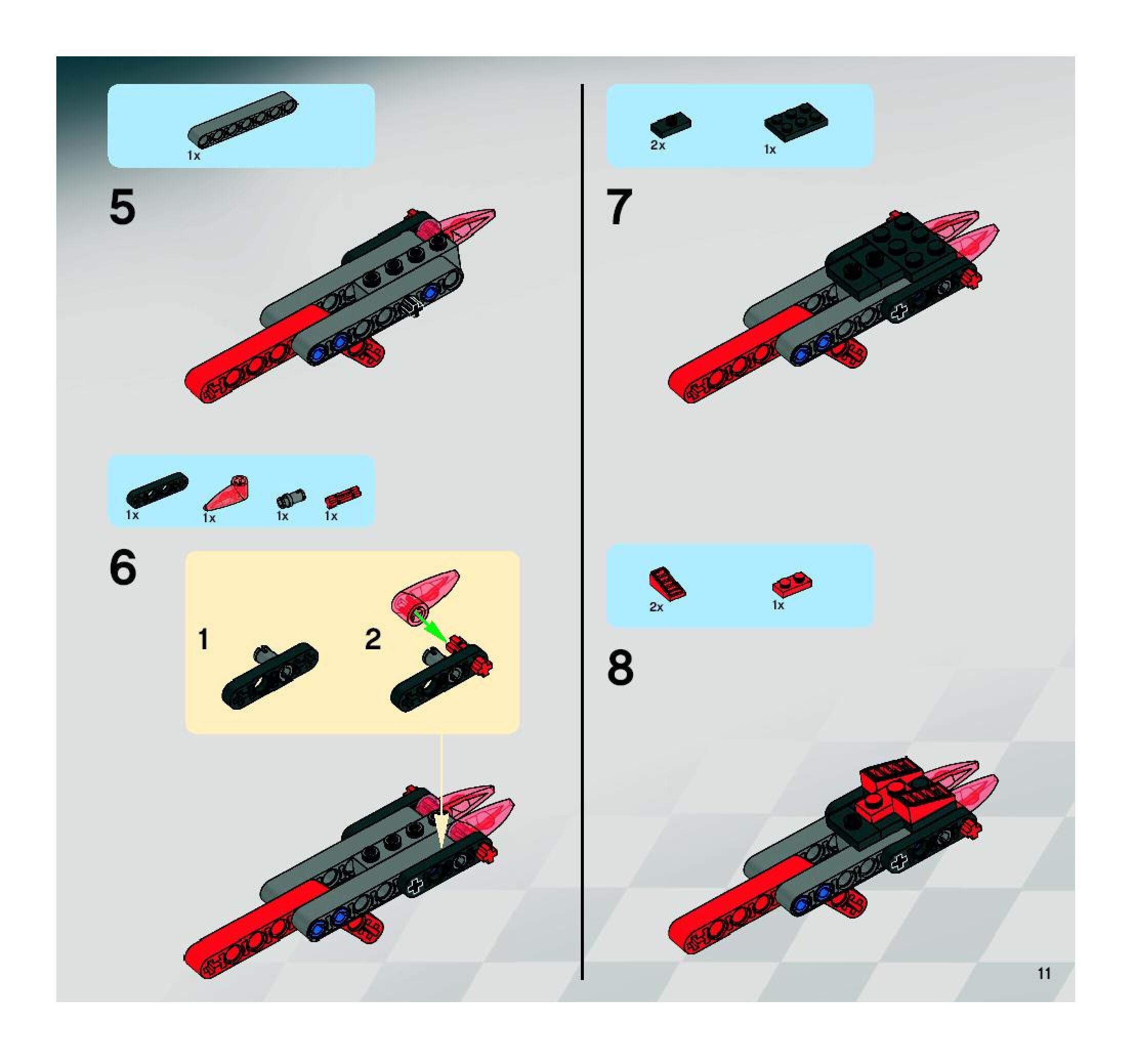 1x

5

1x
1x
1x
1x

6

1

2

2x
1x

7

2x
1x

8

11