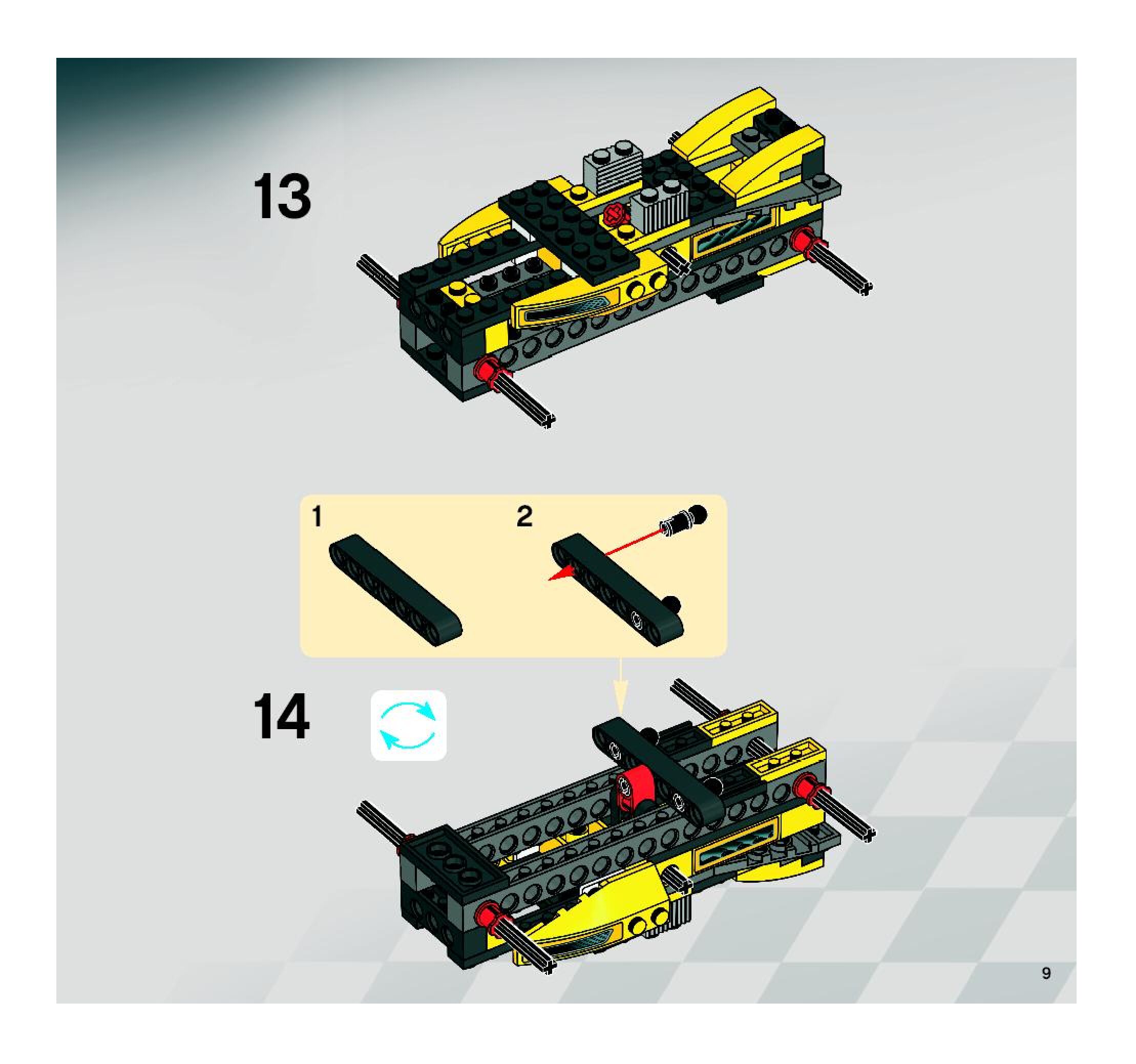 13

1

2

14

9