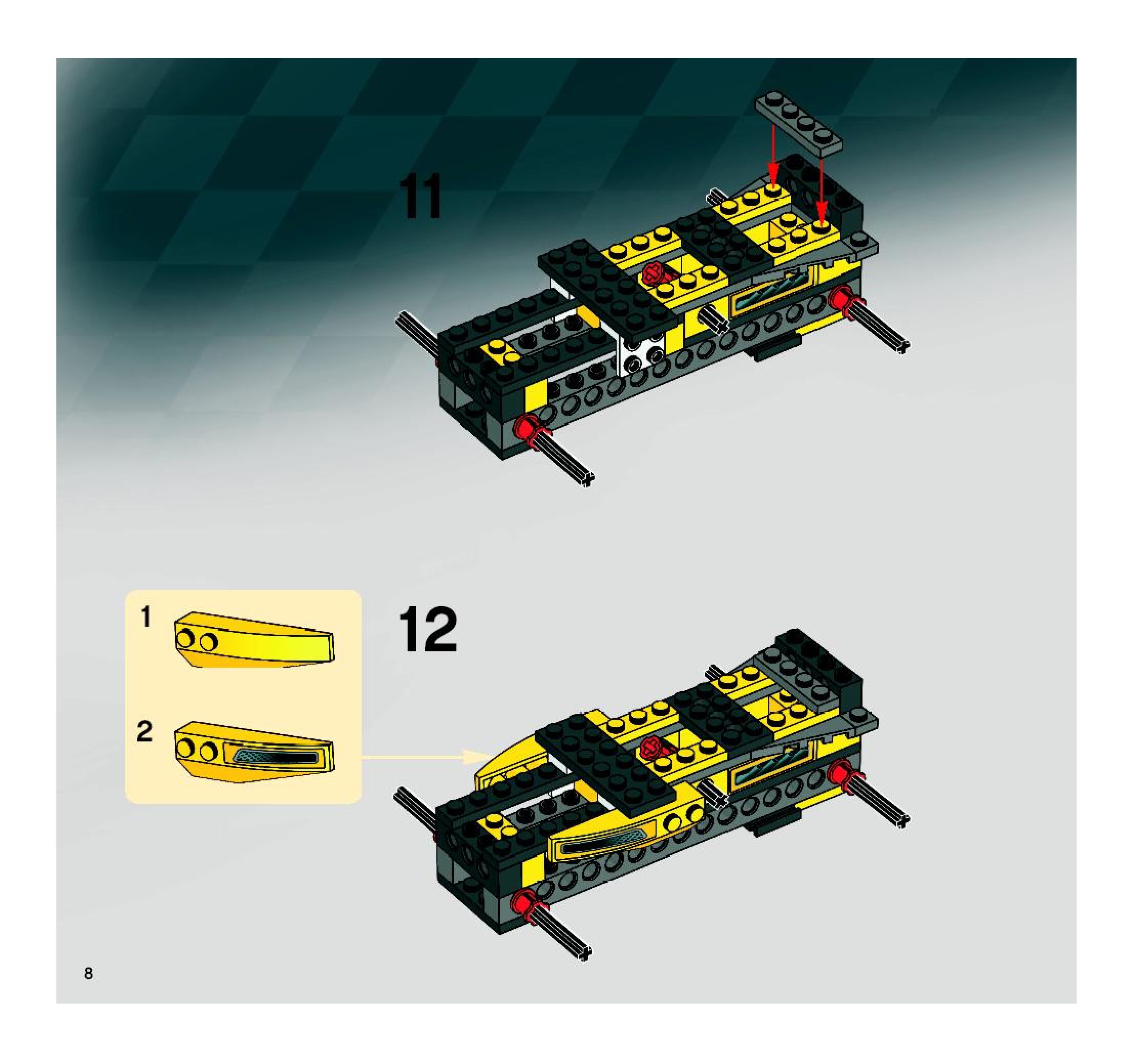 11

1

2

12

8