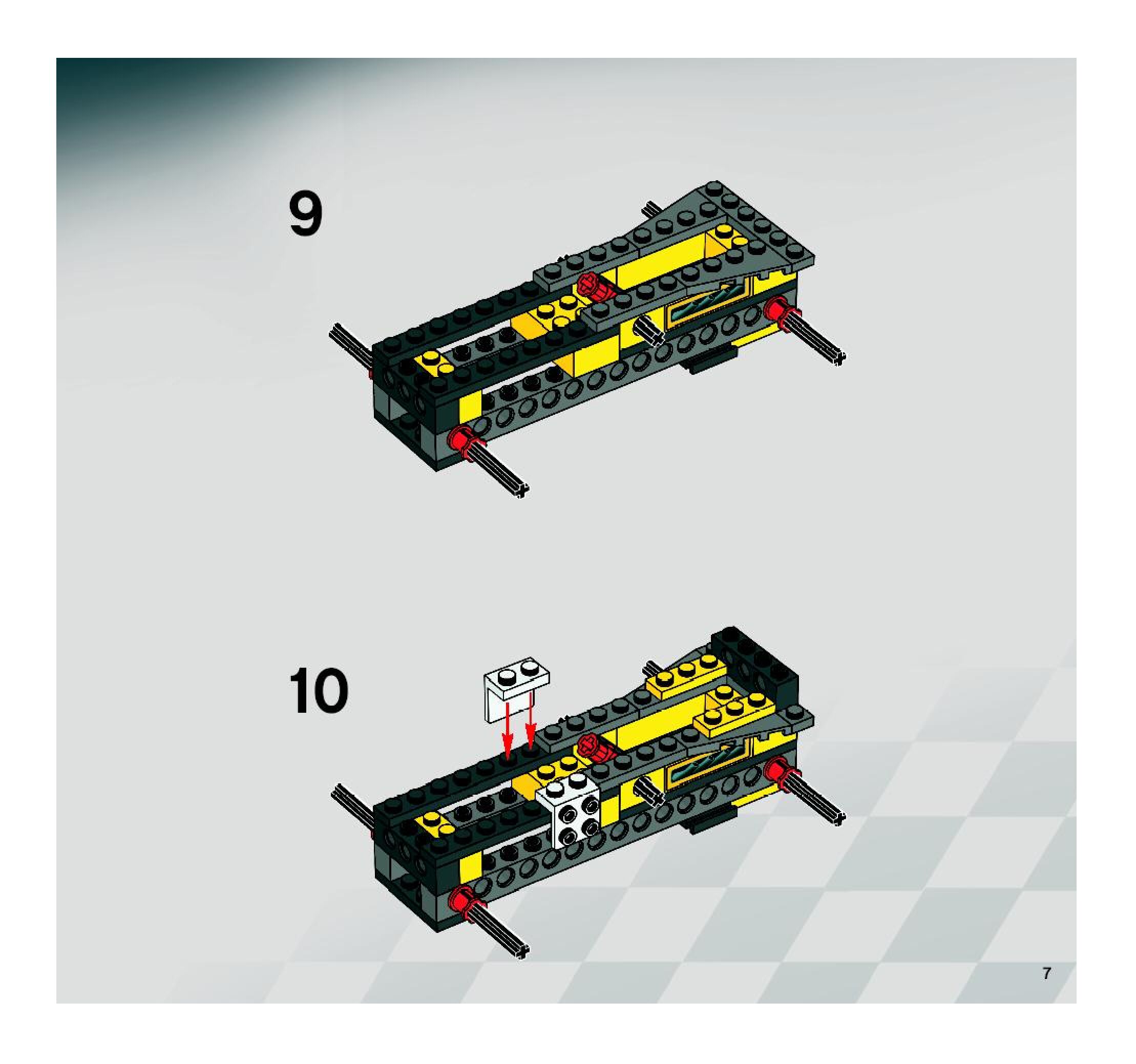 9

10

7