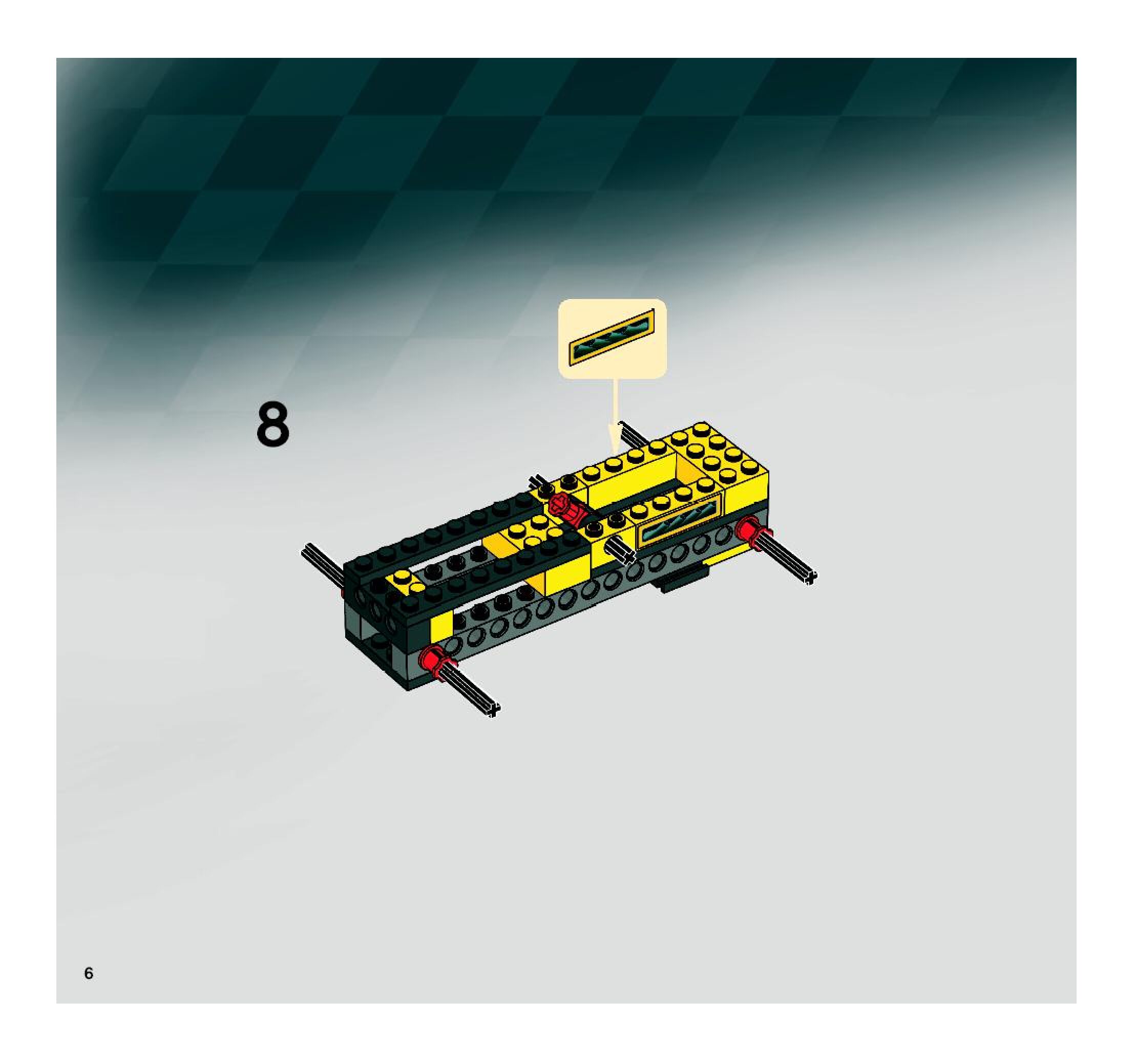 8

6