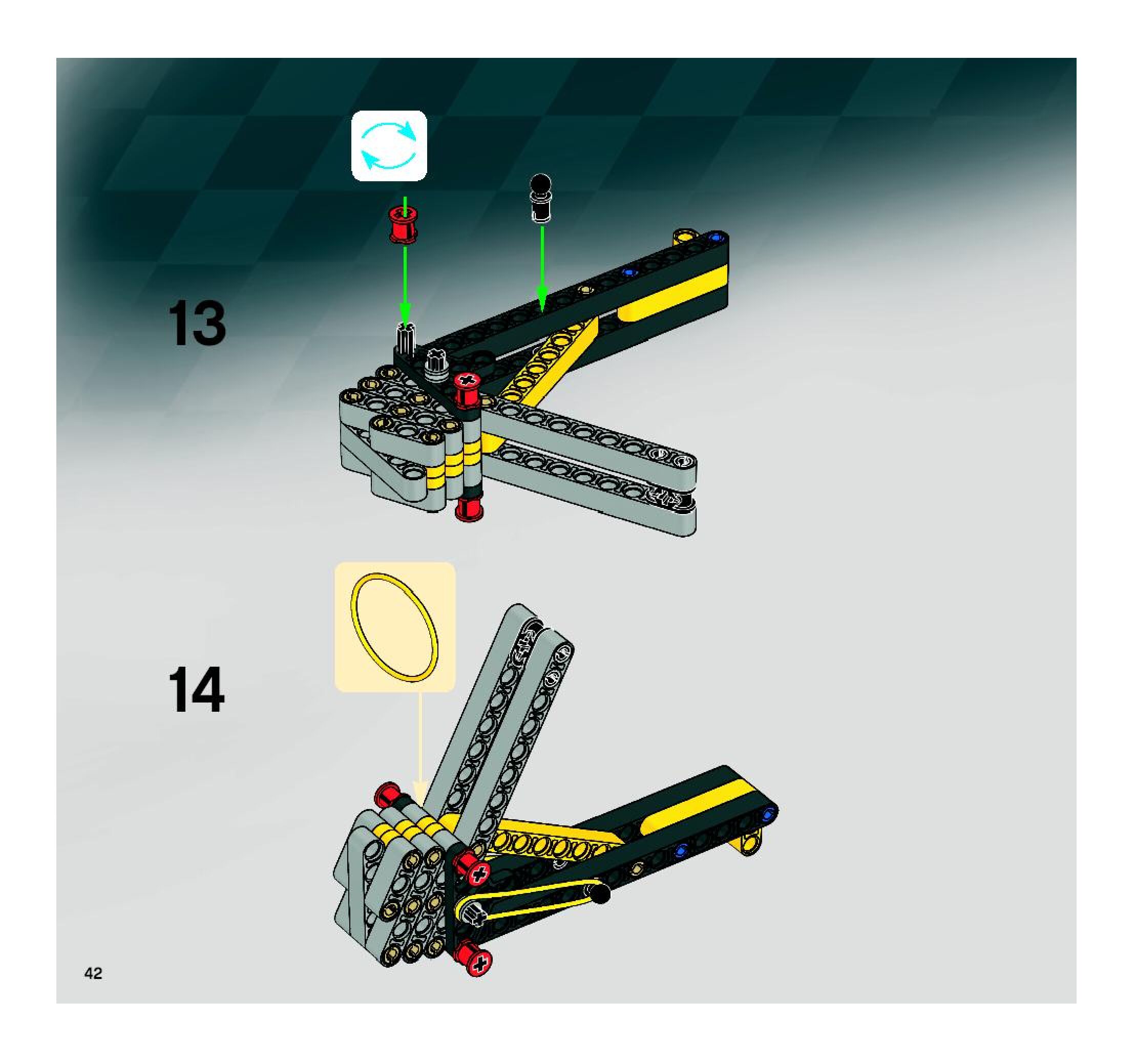 13

14

42