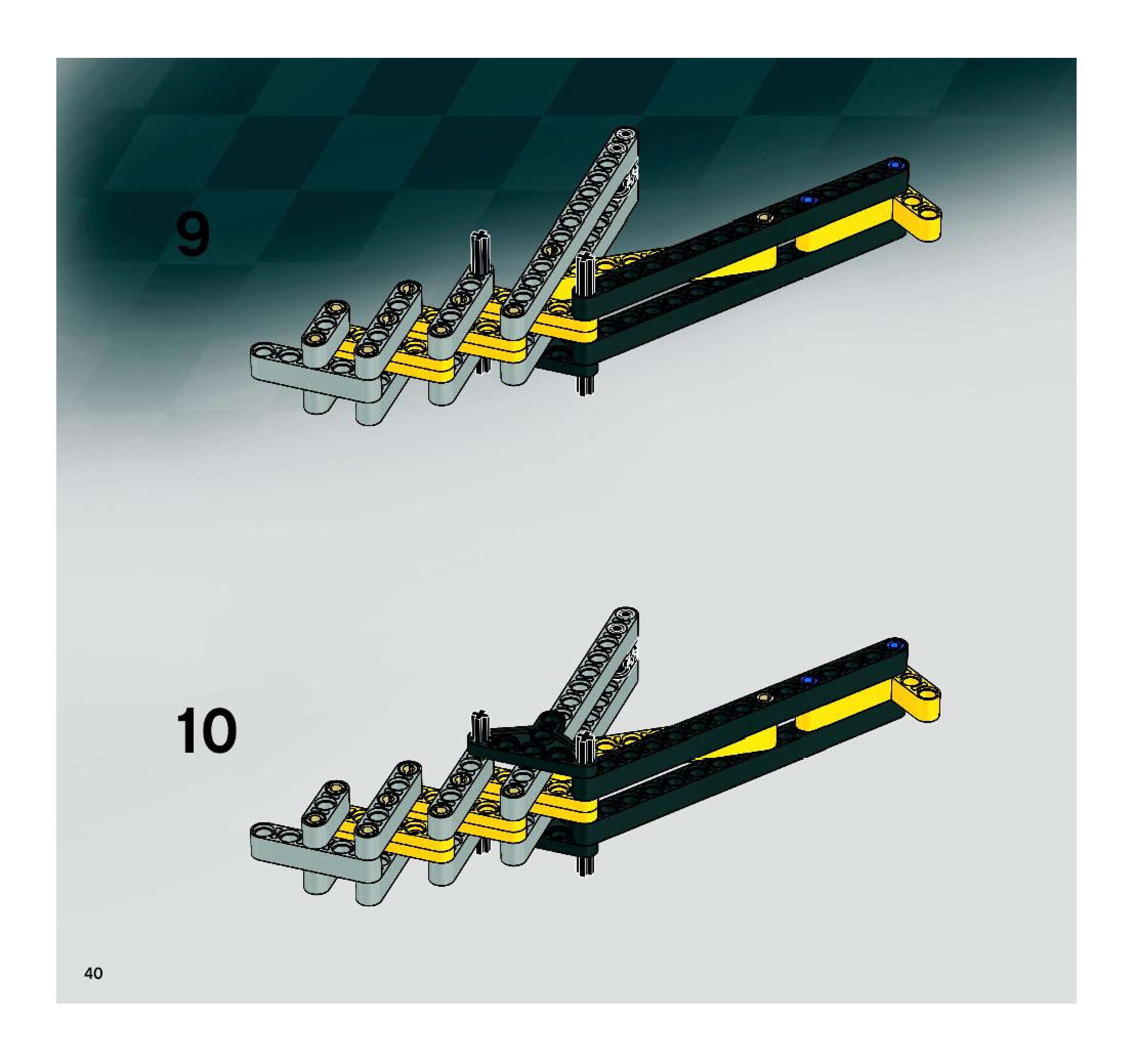 9

10

40