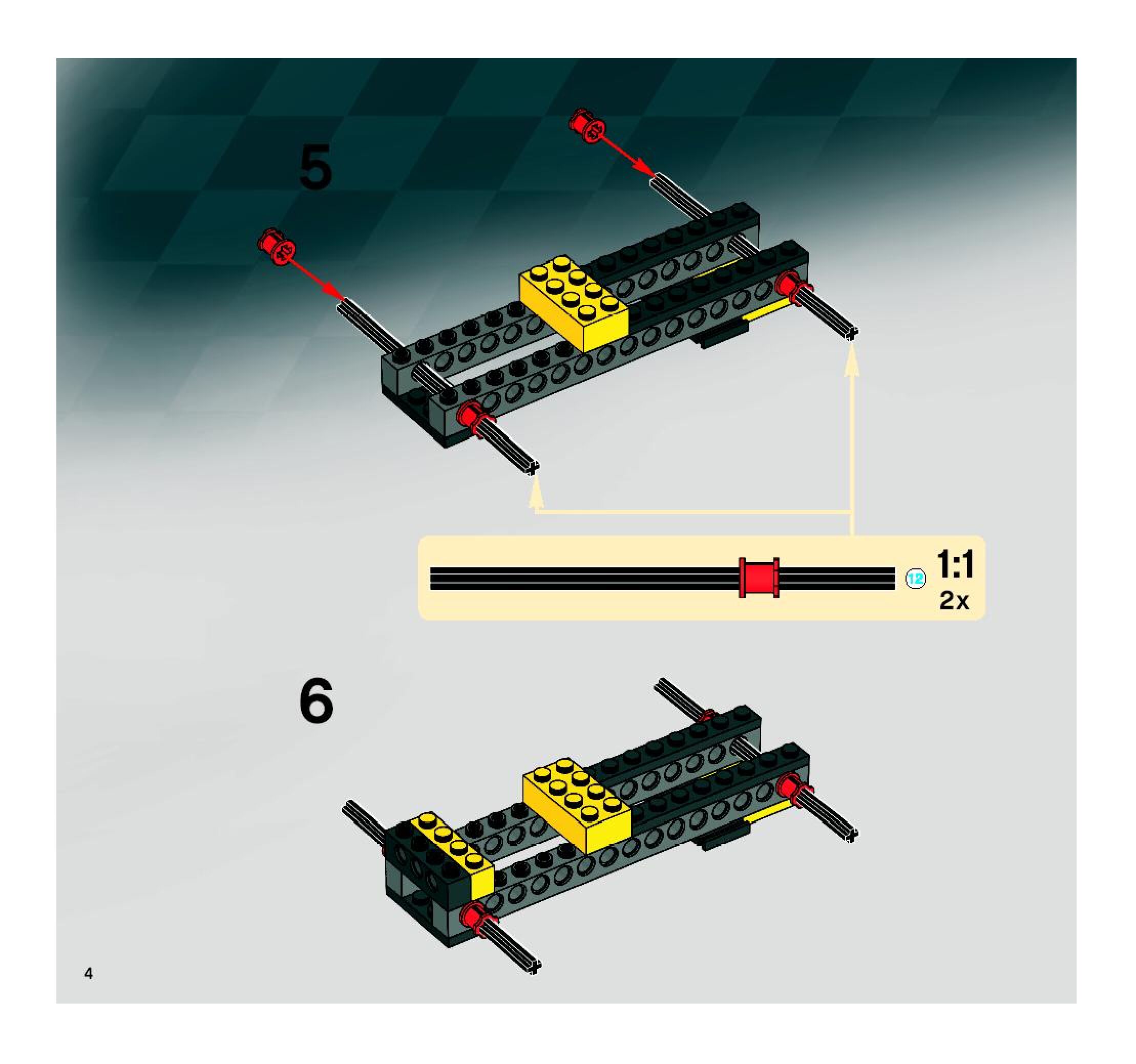 5

12

1:1

2x

6

4