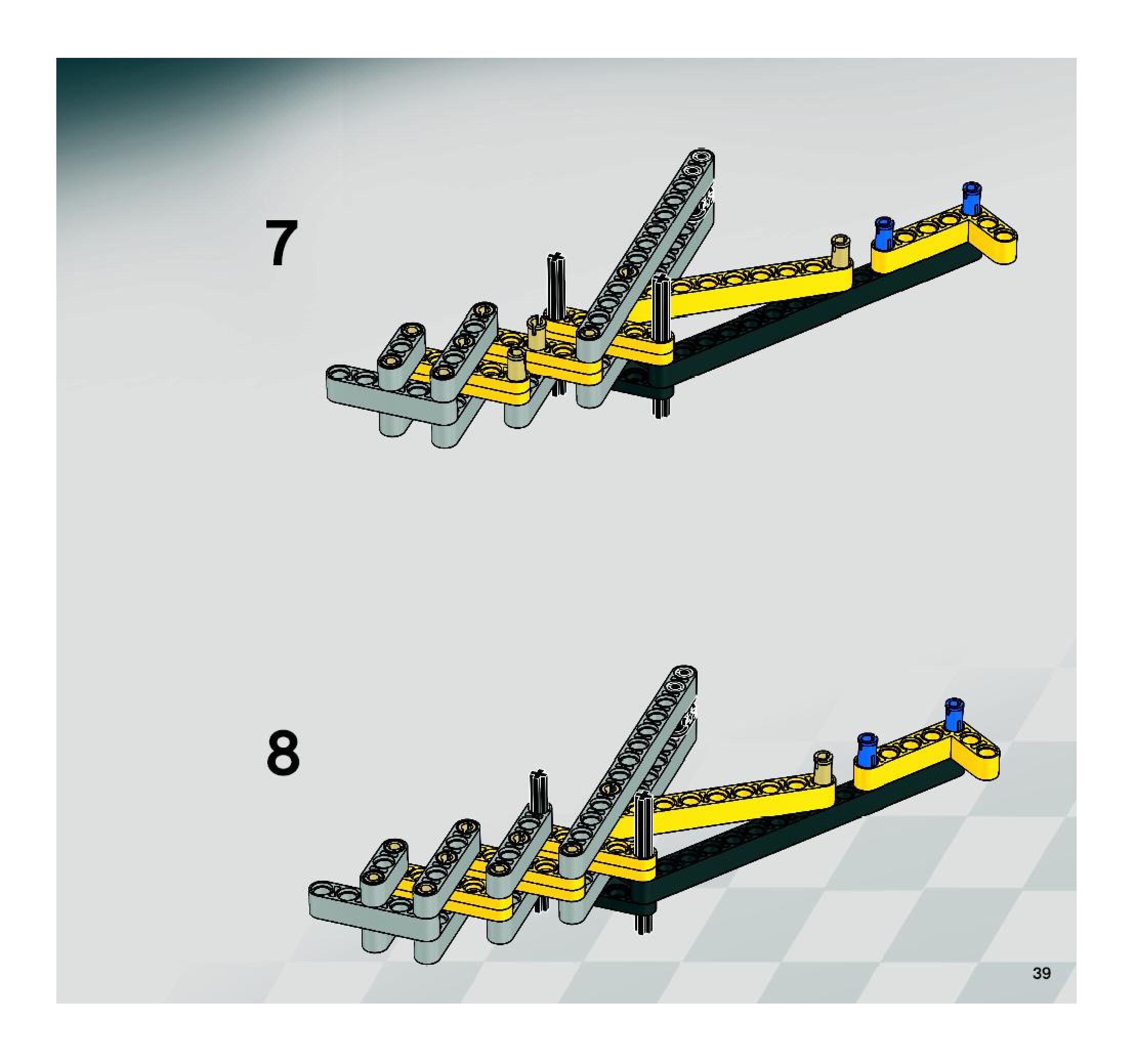 7

8

39