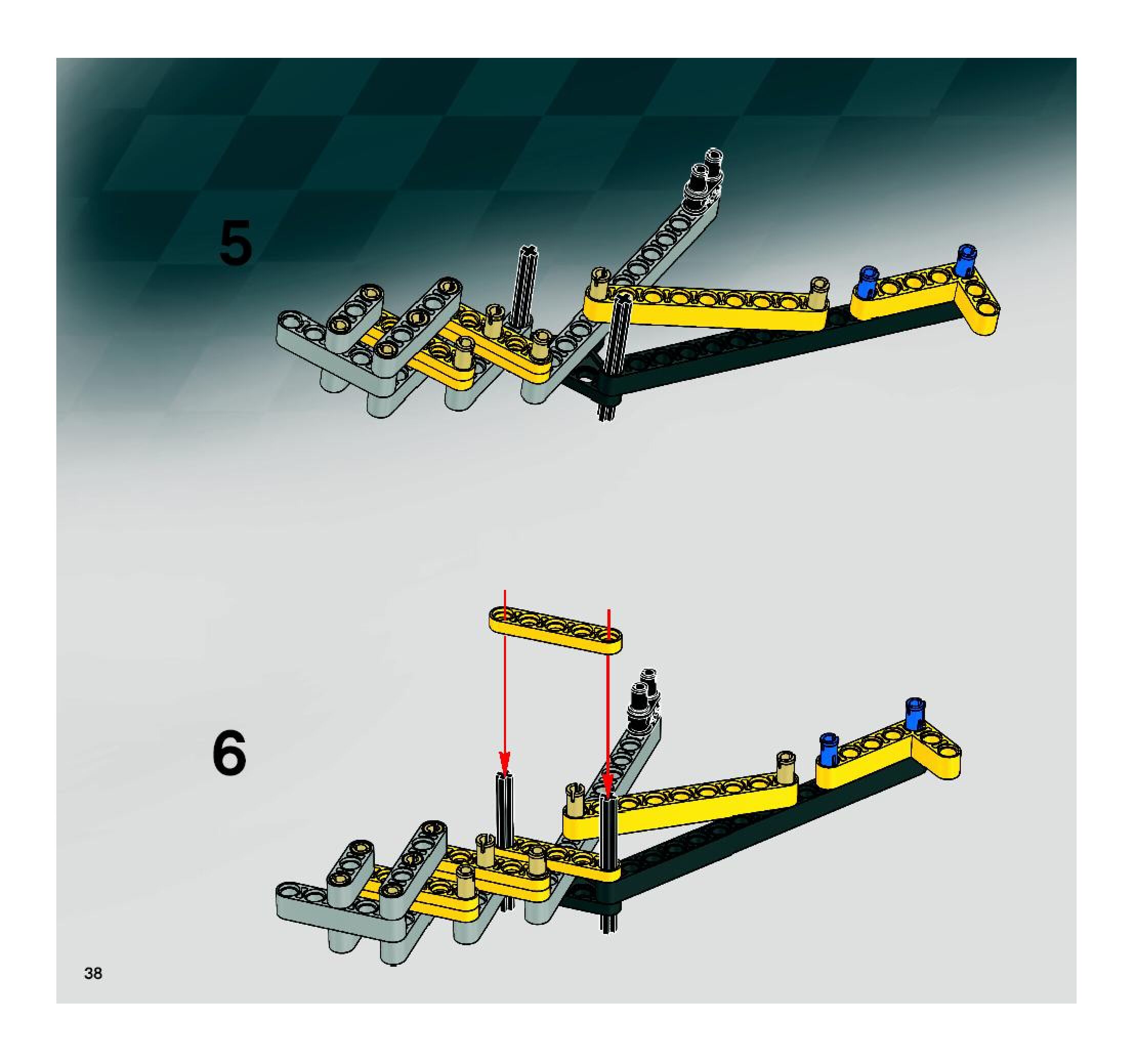 5

6

38