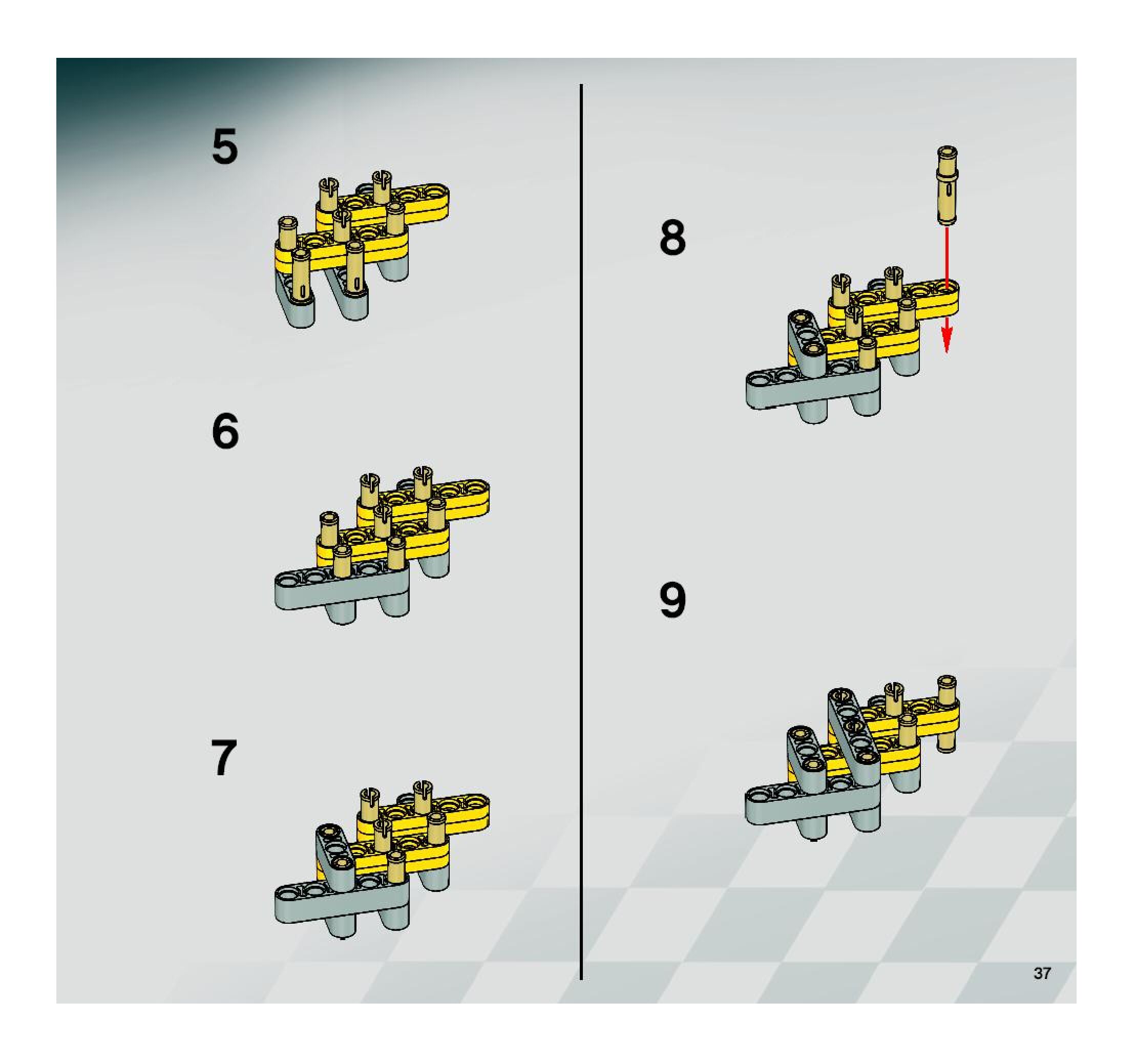 5

6

7

8

9

37