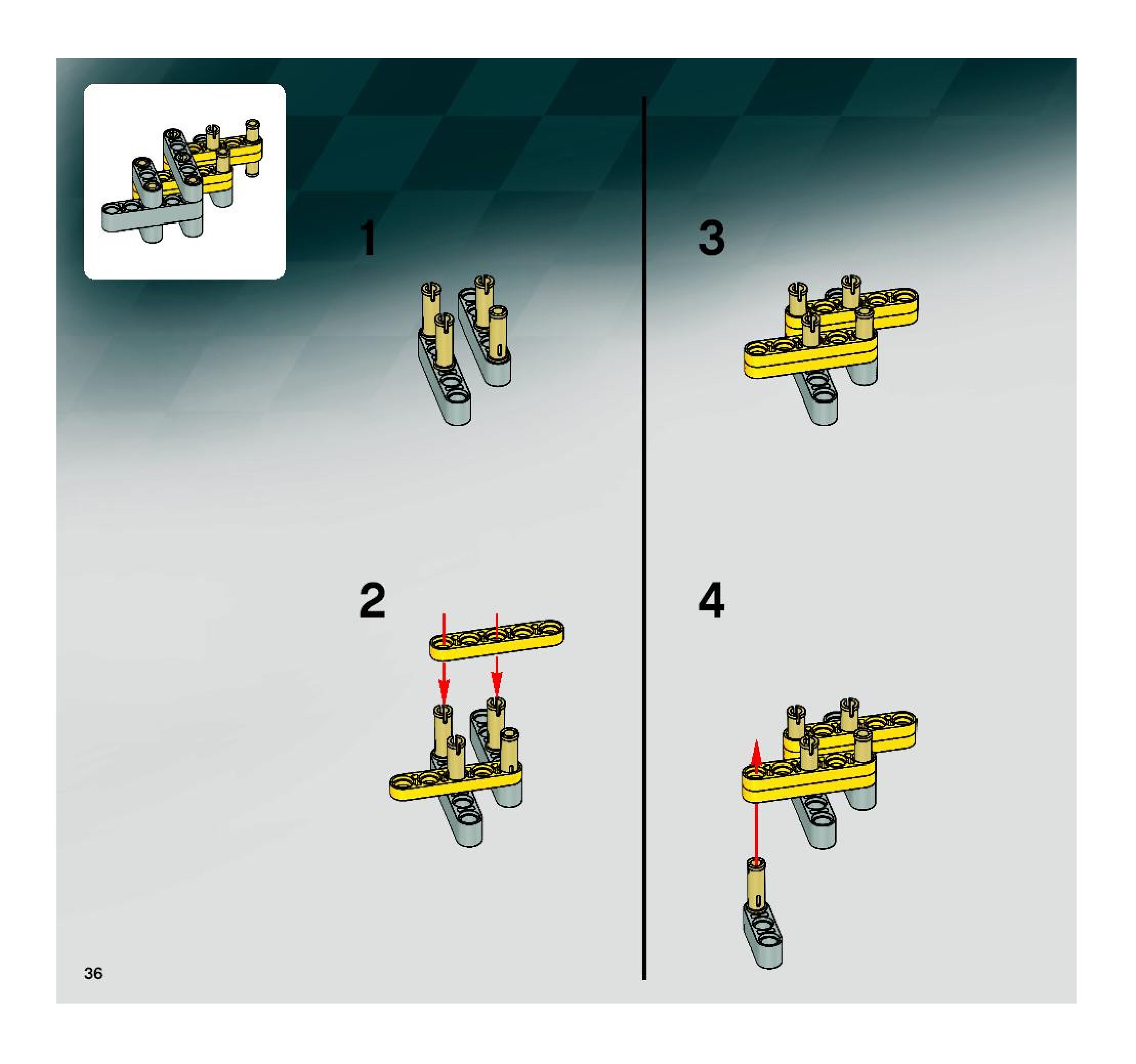 1

2

3

4

36