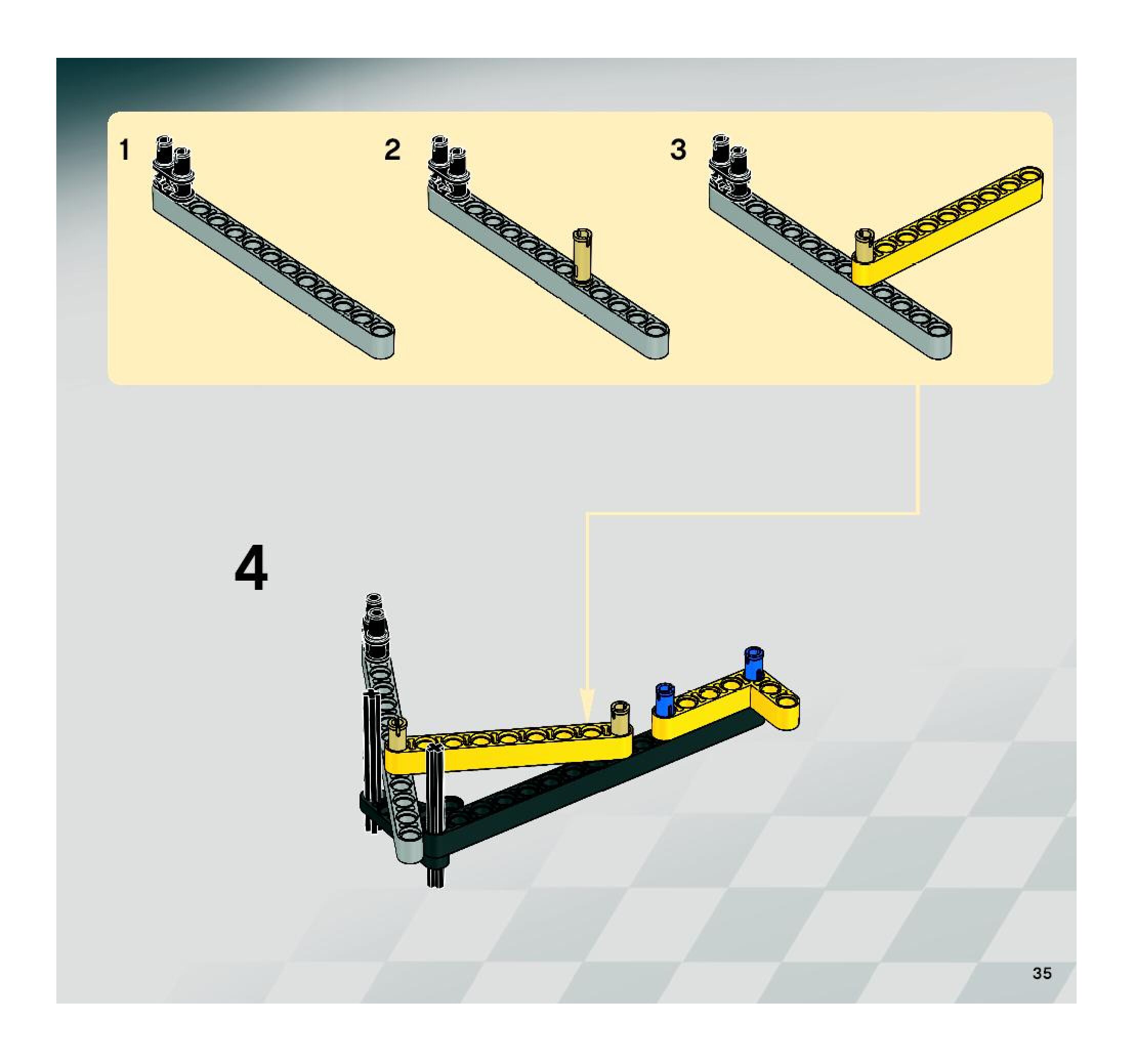 1

2

3

4

35