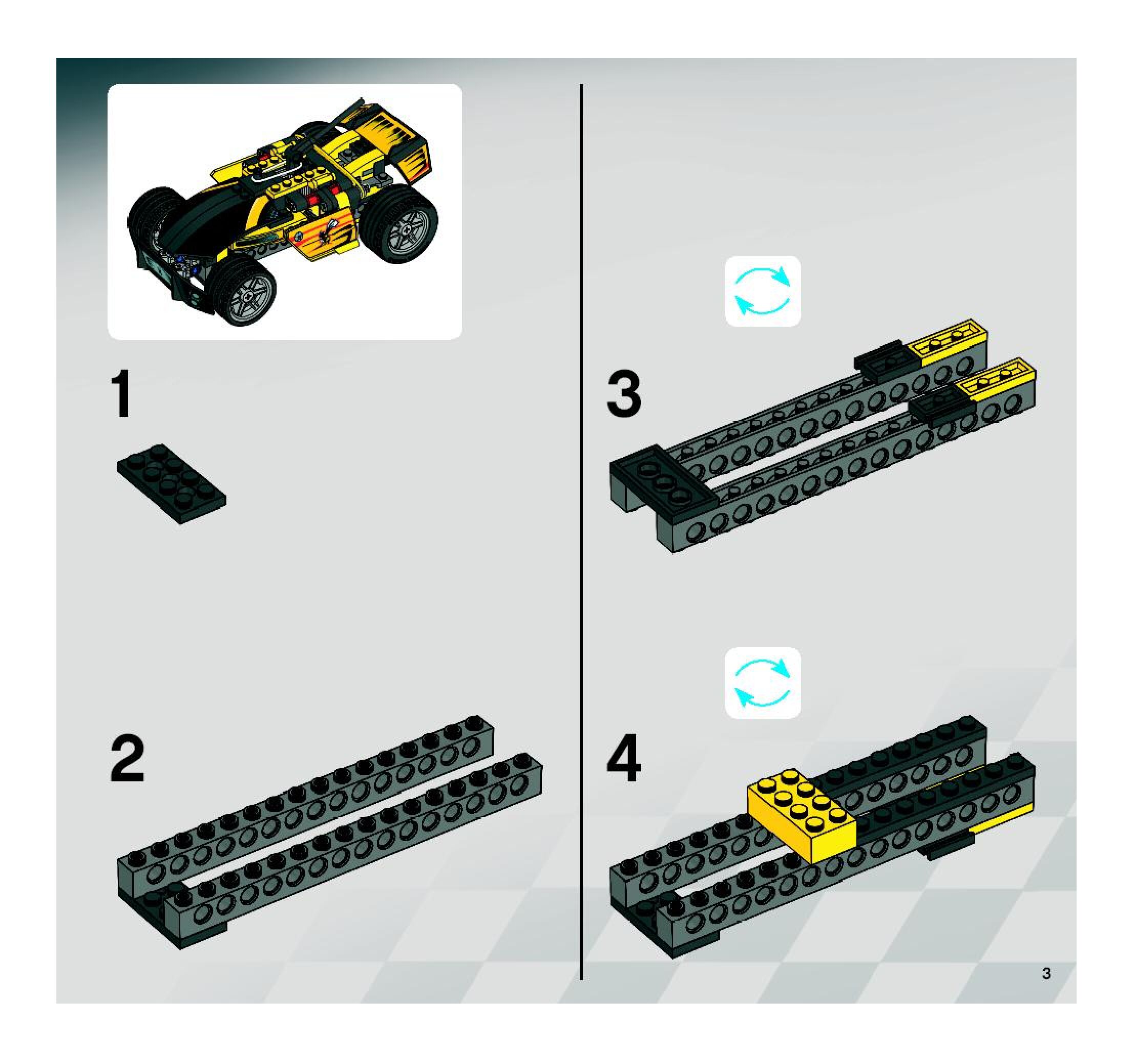 1

2

3

4

3