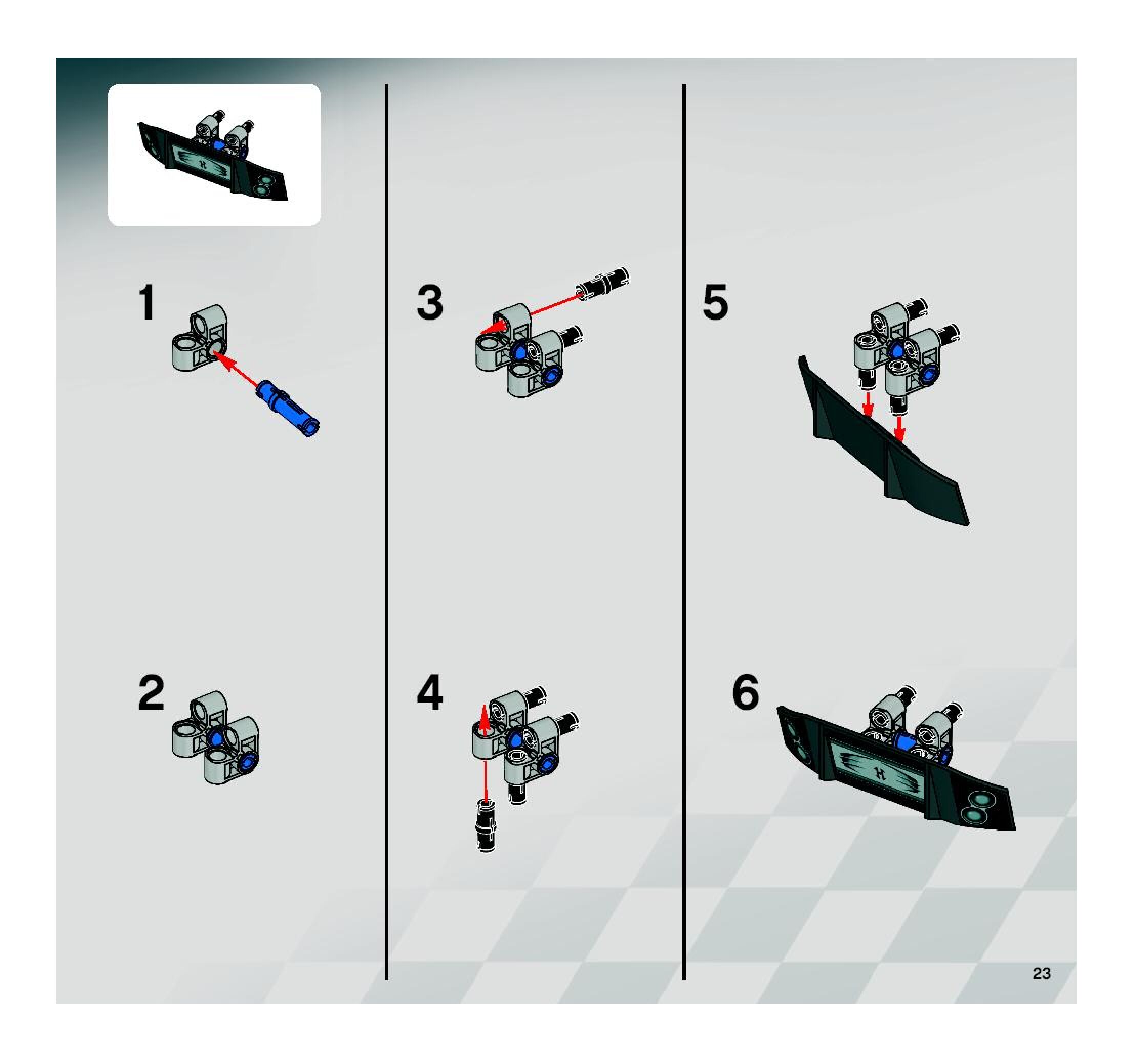 1

2

3

4

5

6

23