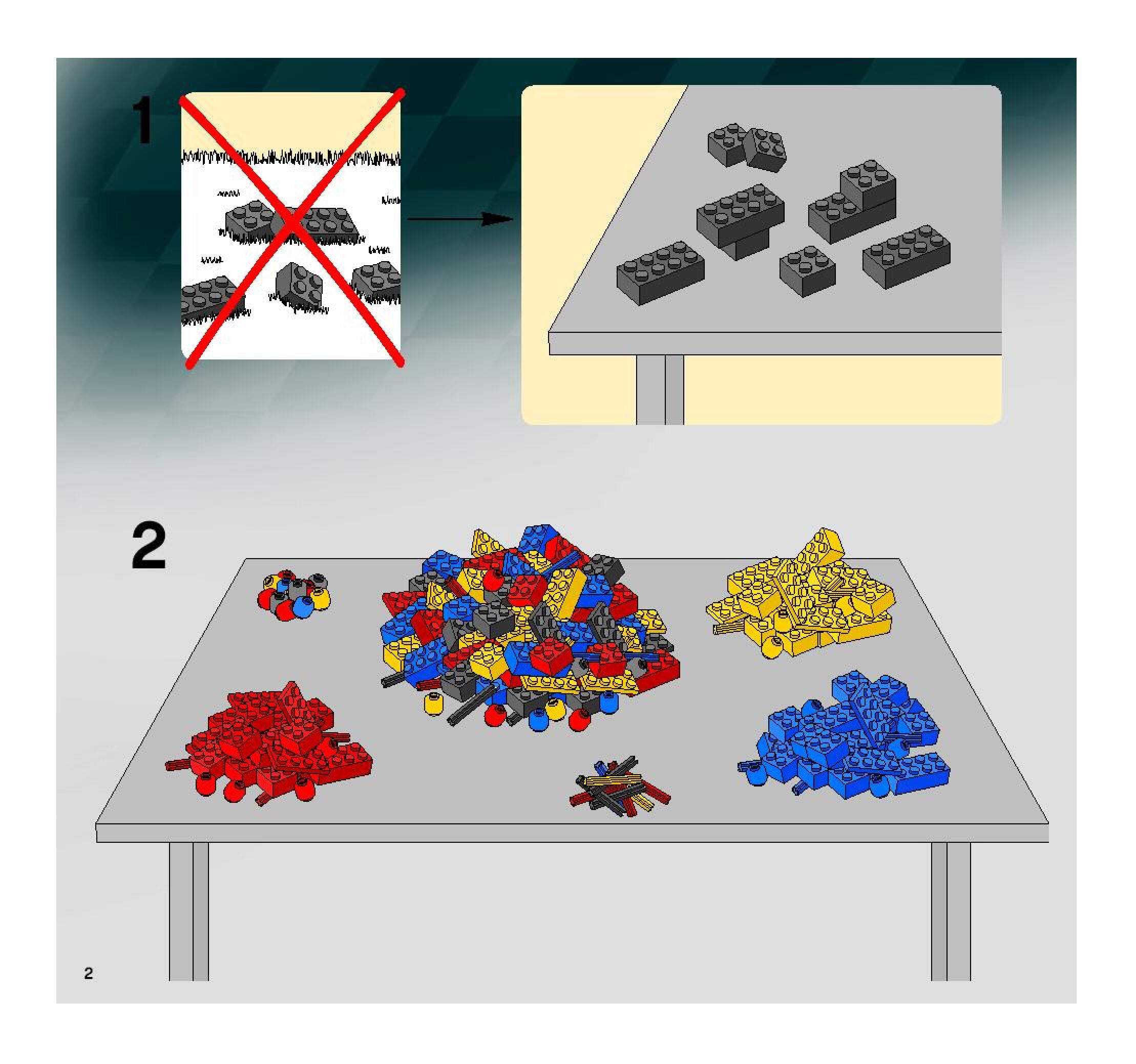 1

2

2