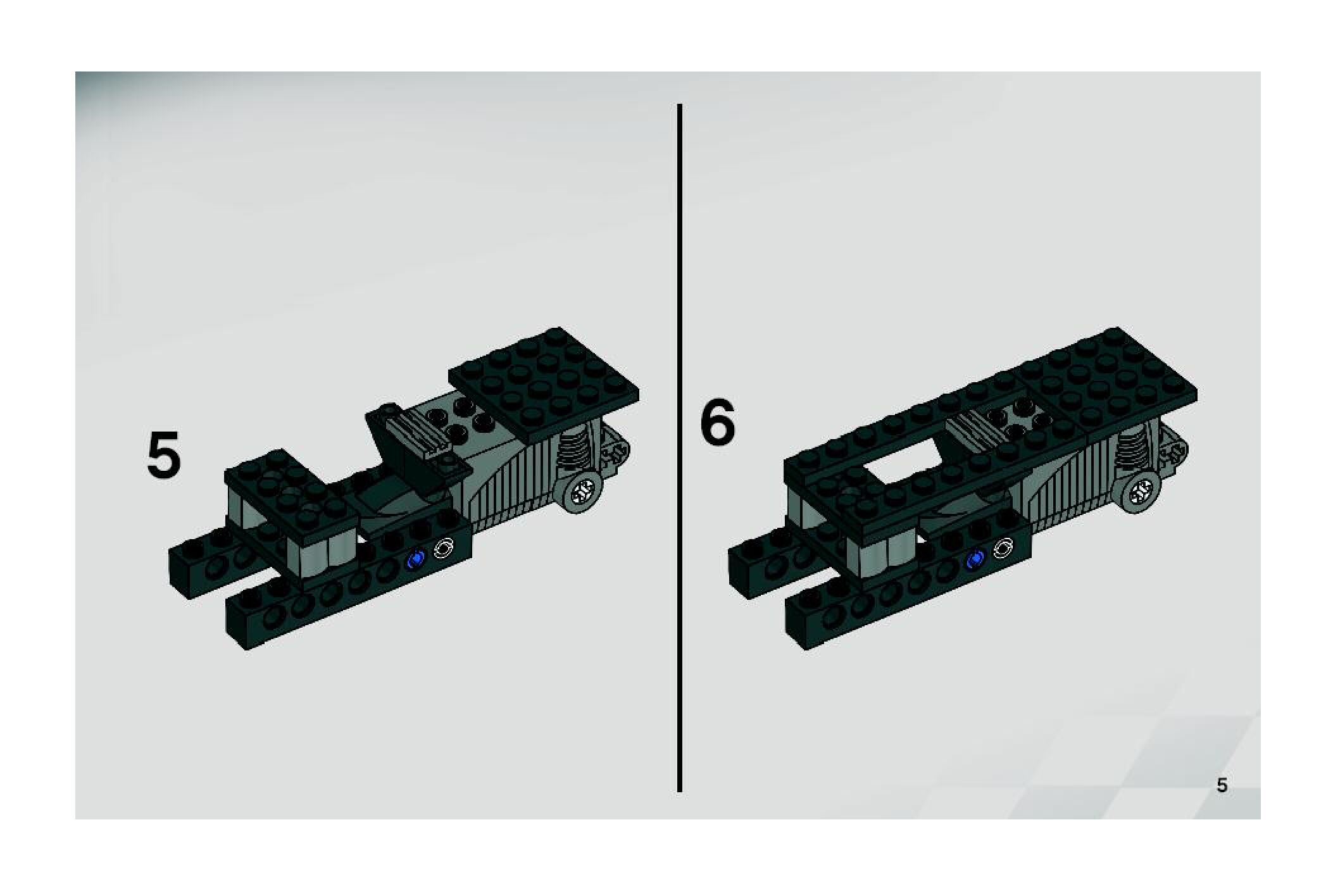 5

6

5