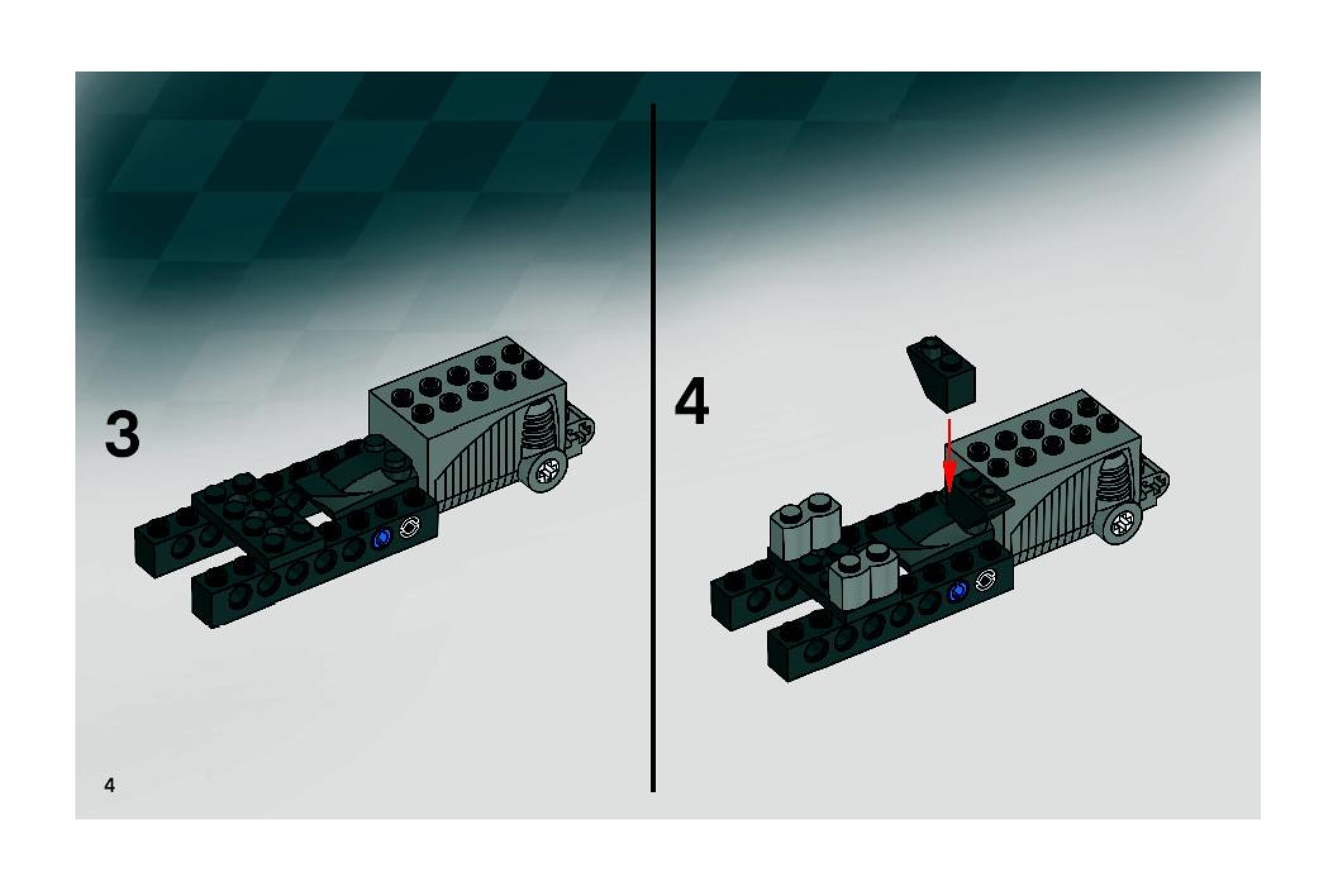 3

4

4