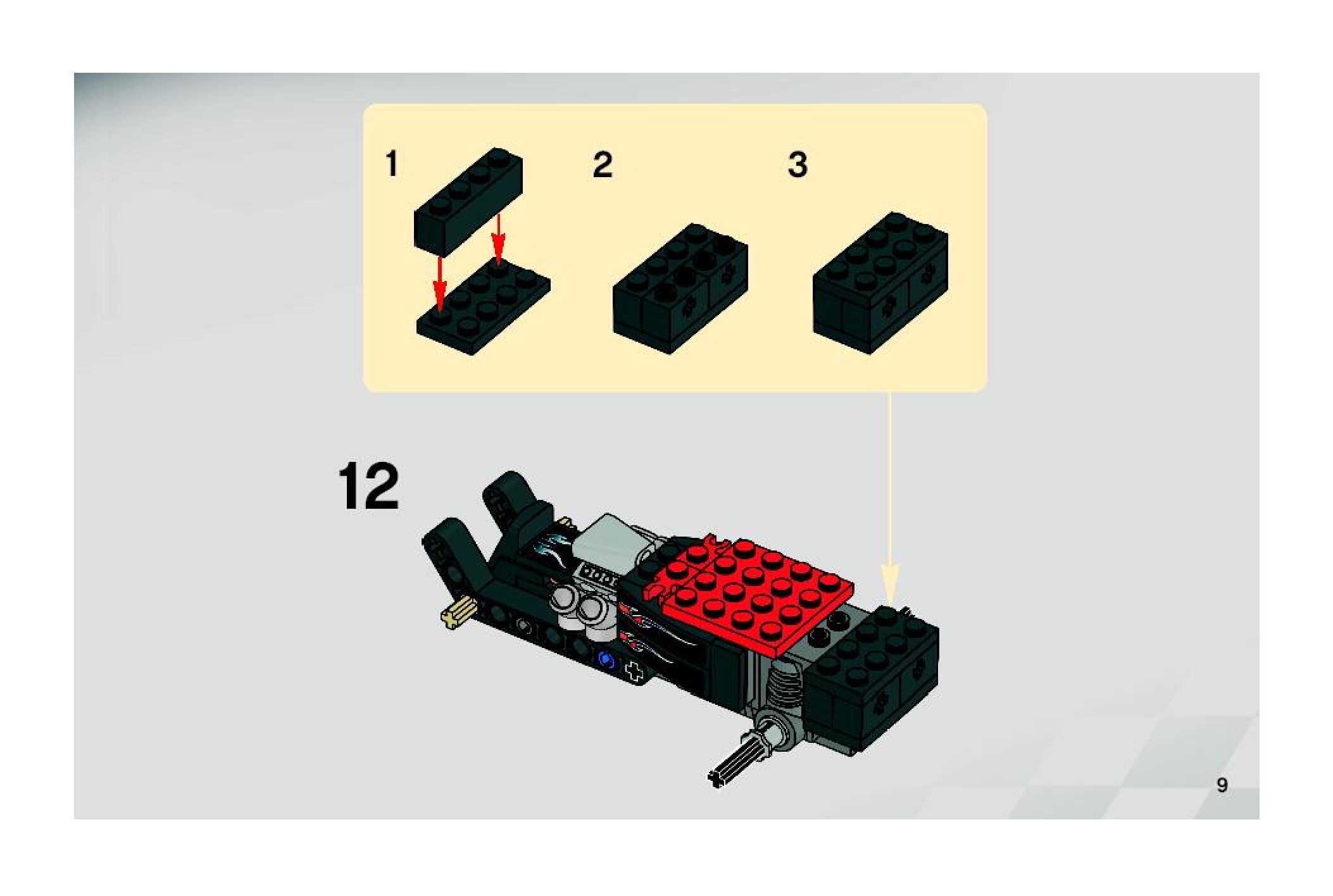 1

2

3

12

9