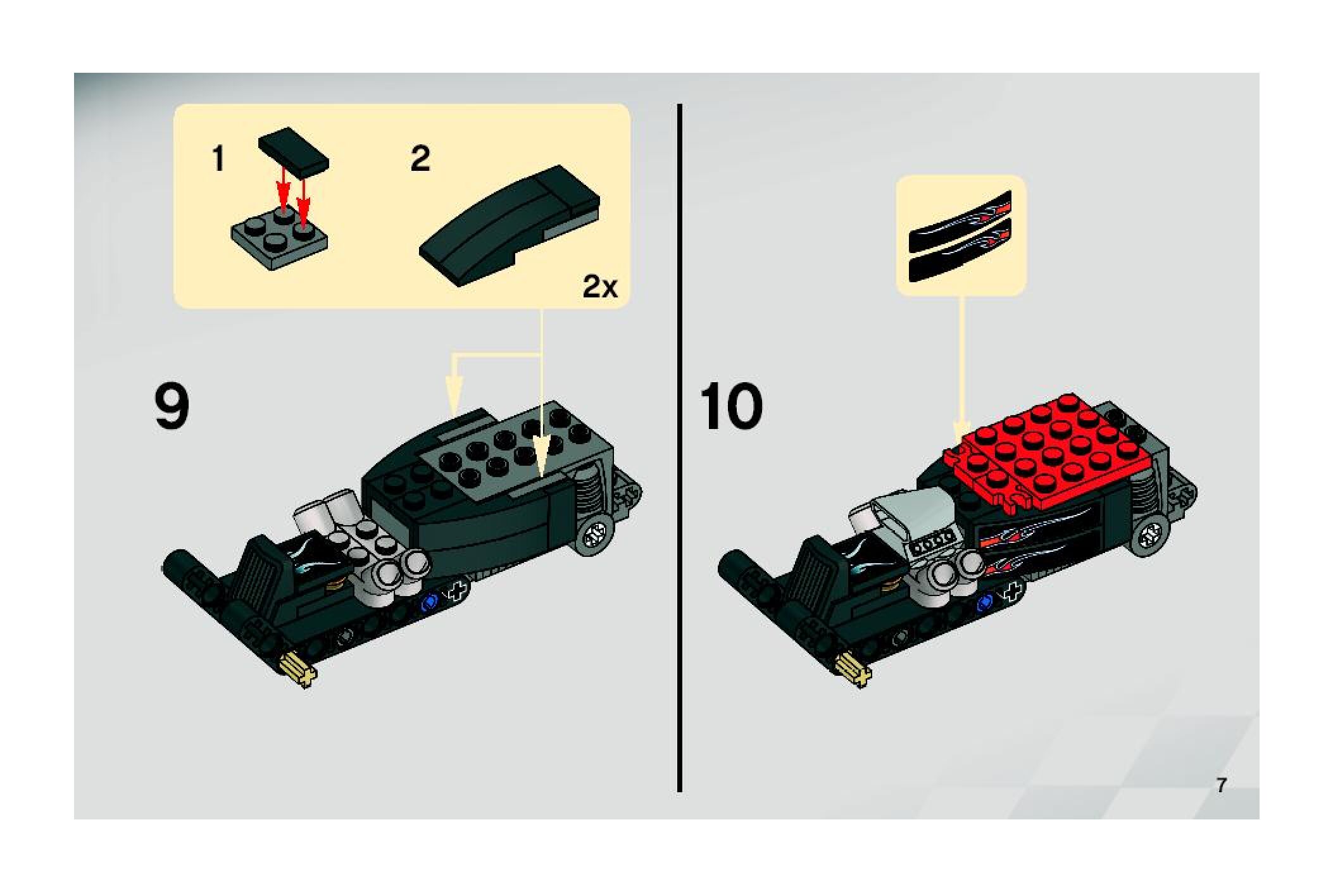 1

2

2x

9

10

7