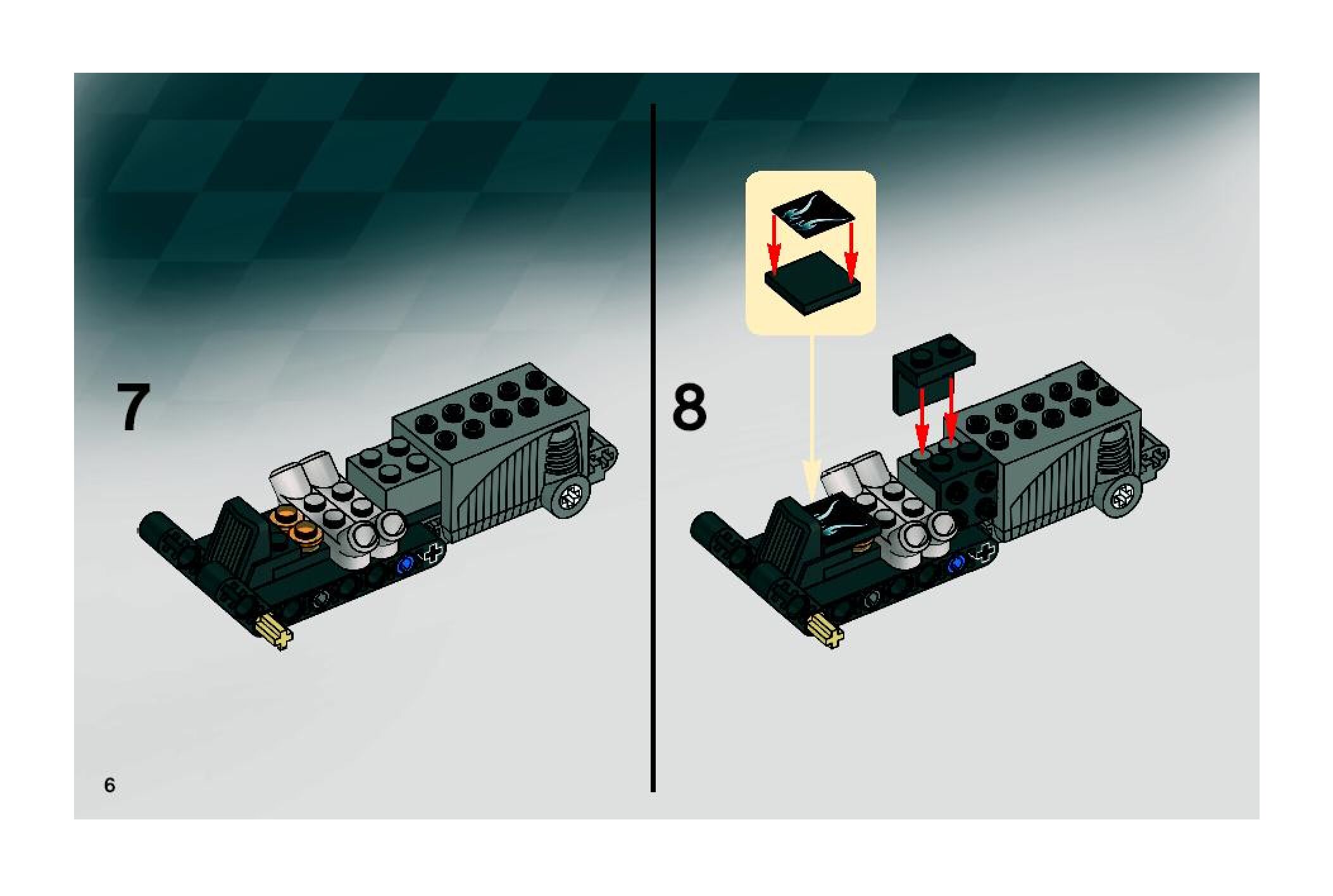 7

8

6