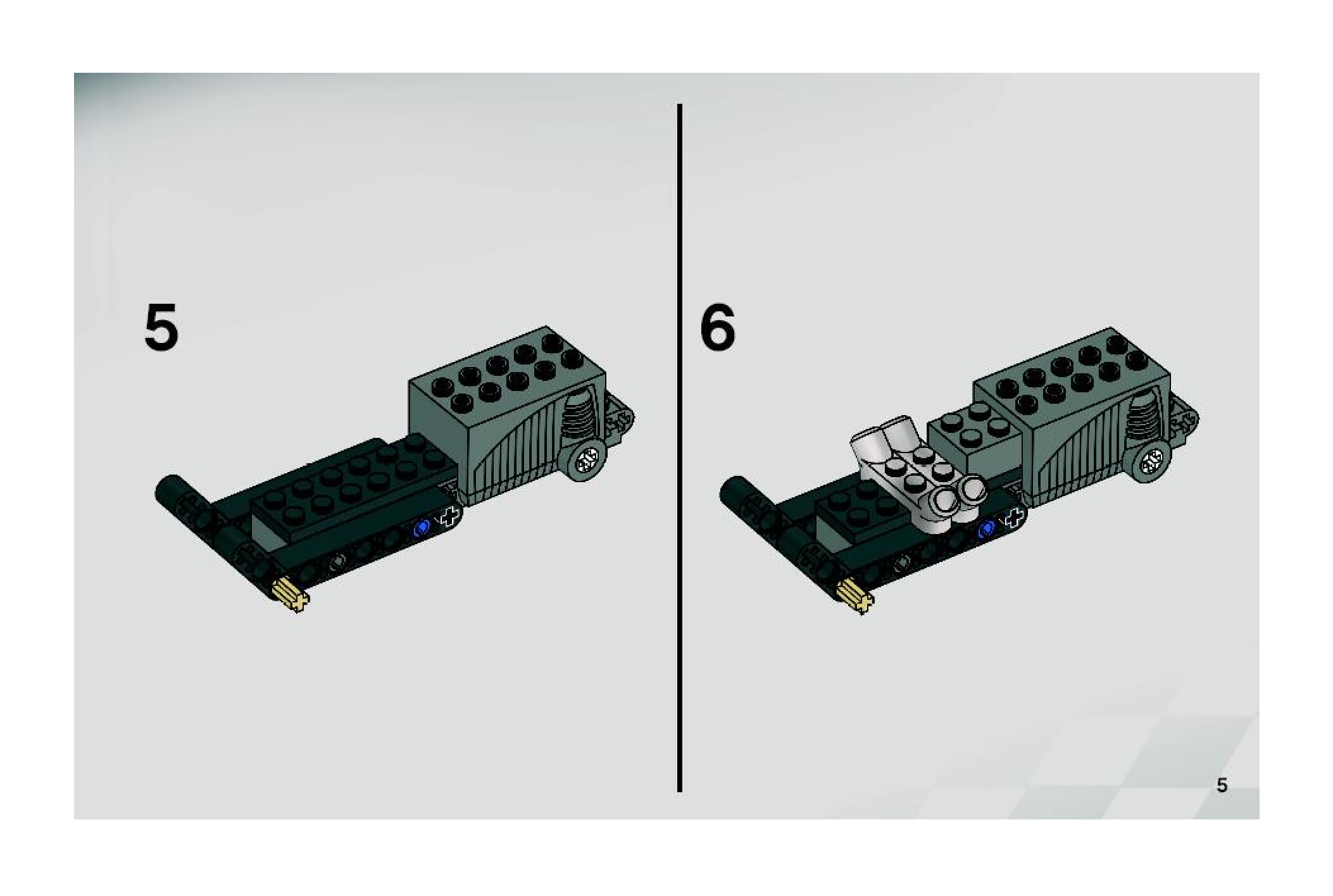 5

6

5