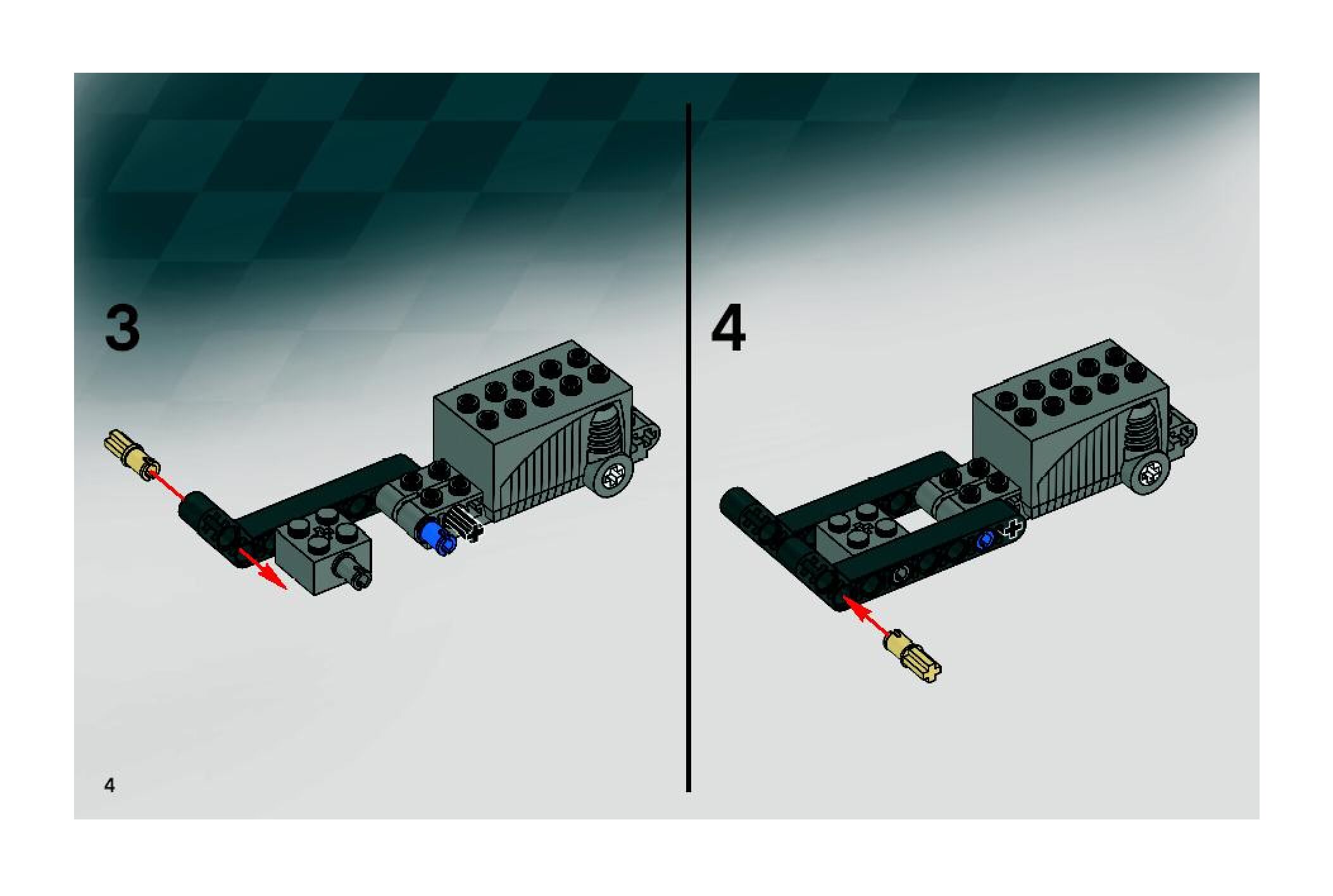 3

4

4