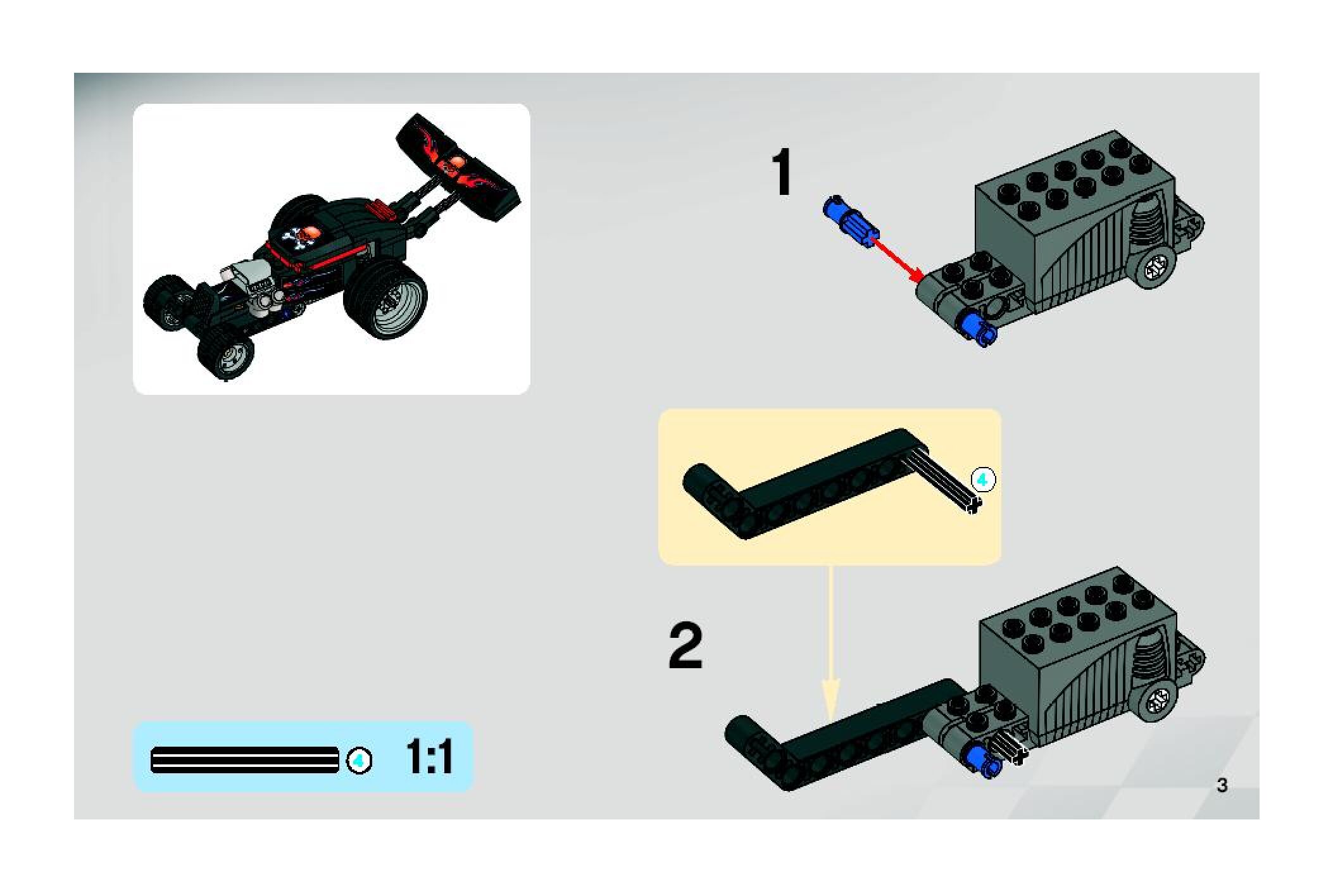 1

4

2

4 1:1

3