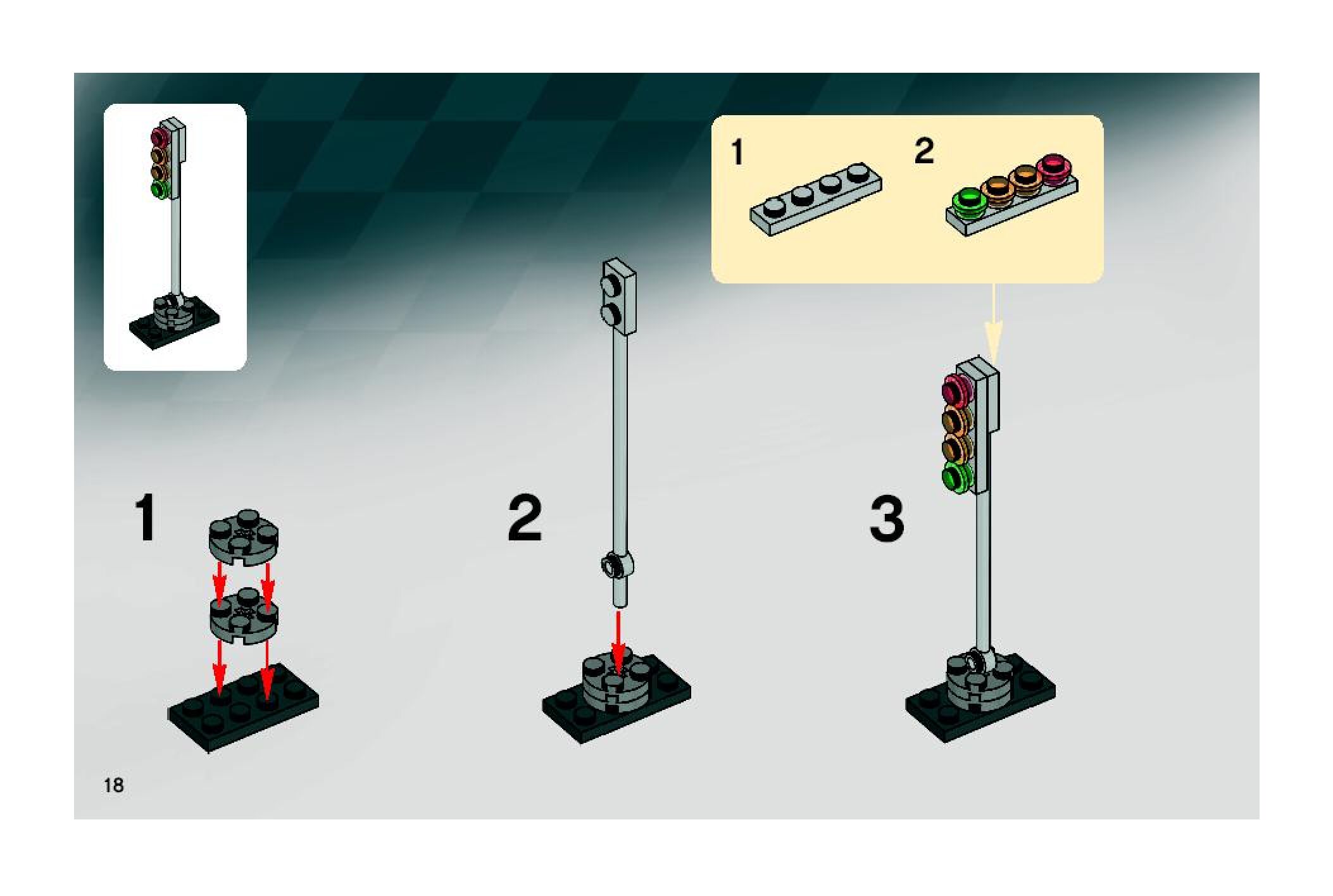 1

2

1

2

3

18