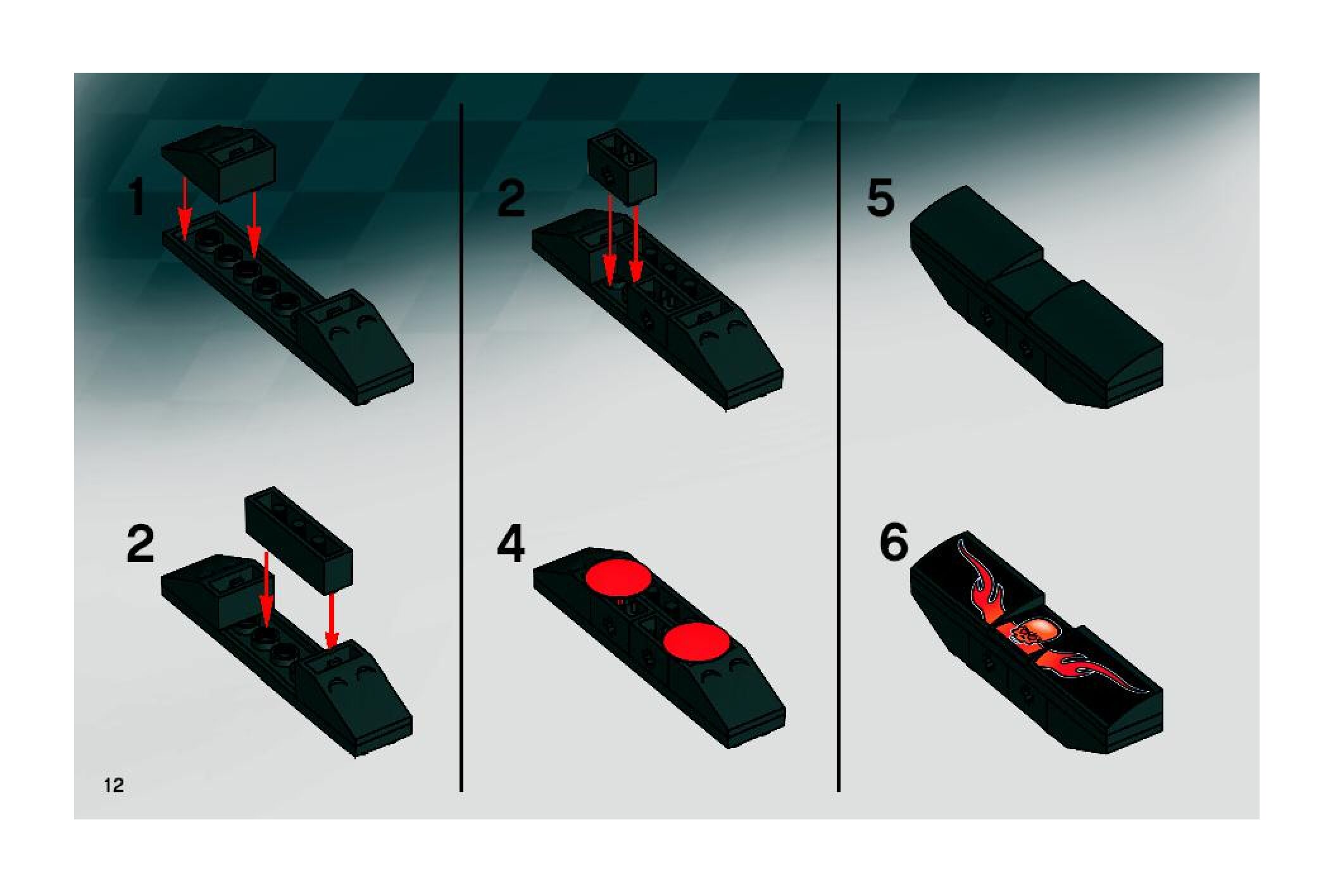 1

2

2

4

5

6

12