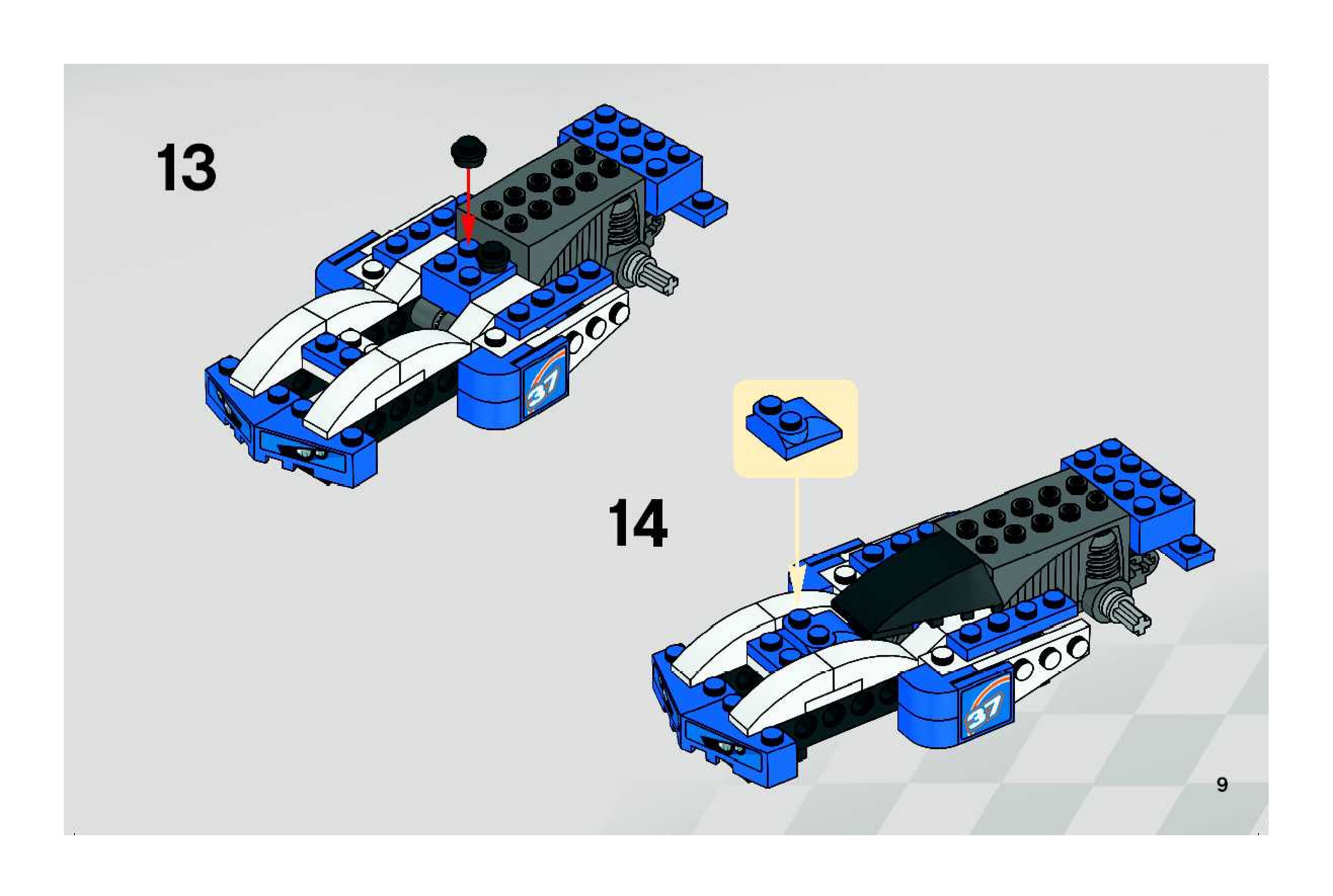 13

37

14

37

9