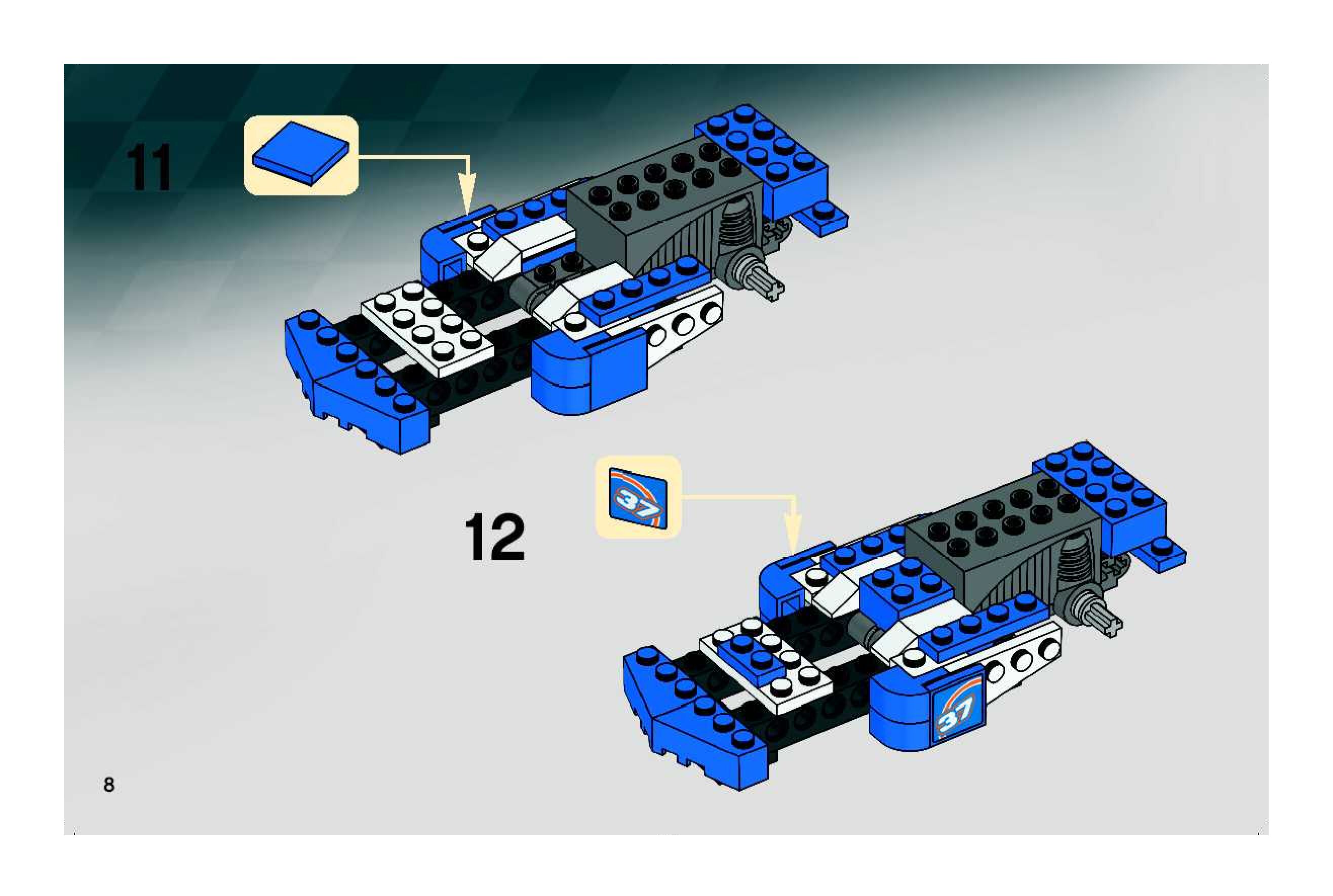 11

12

37

37

8