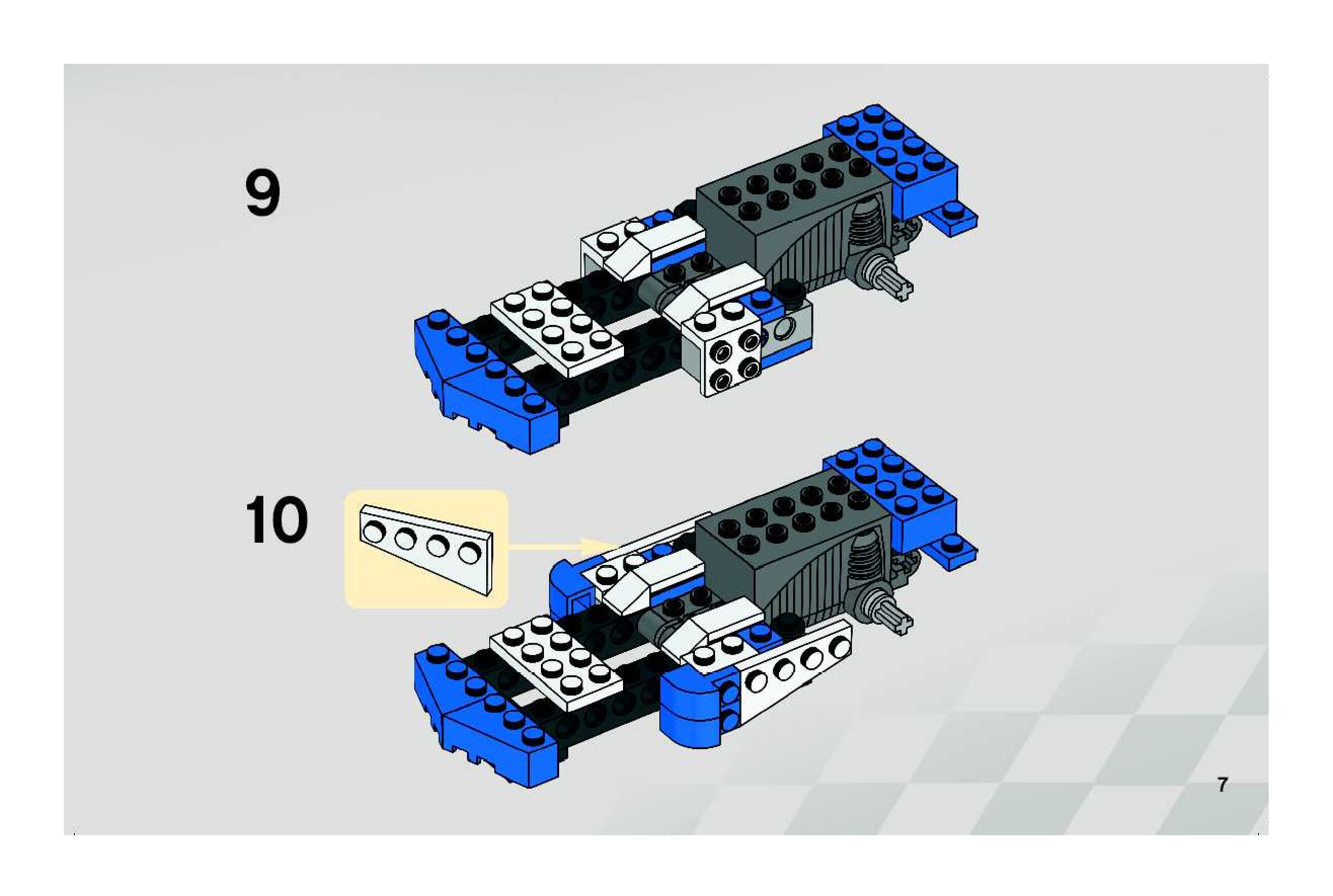 9

10

7