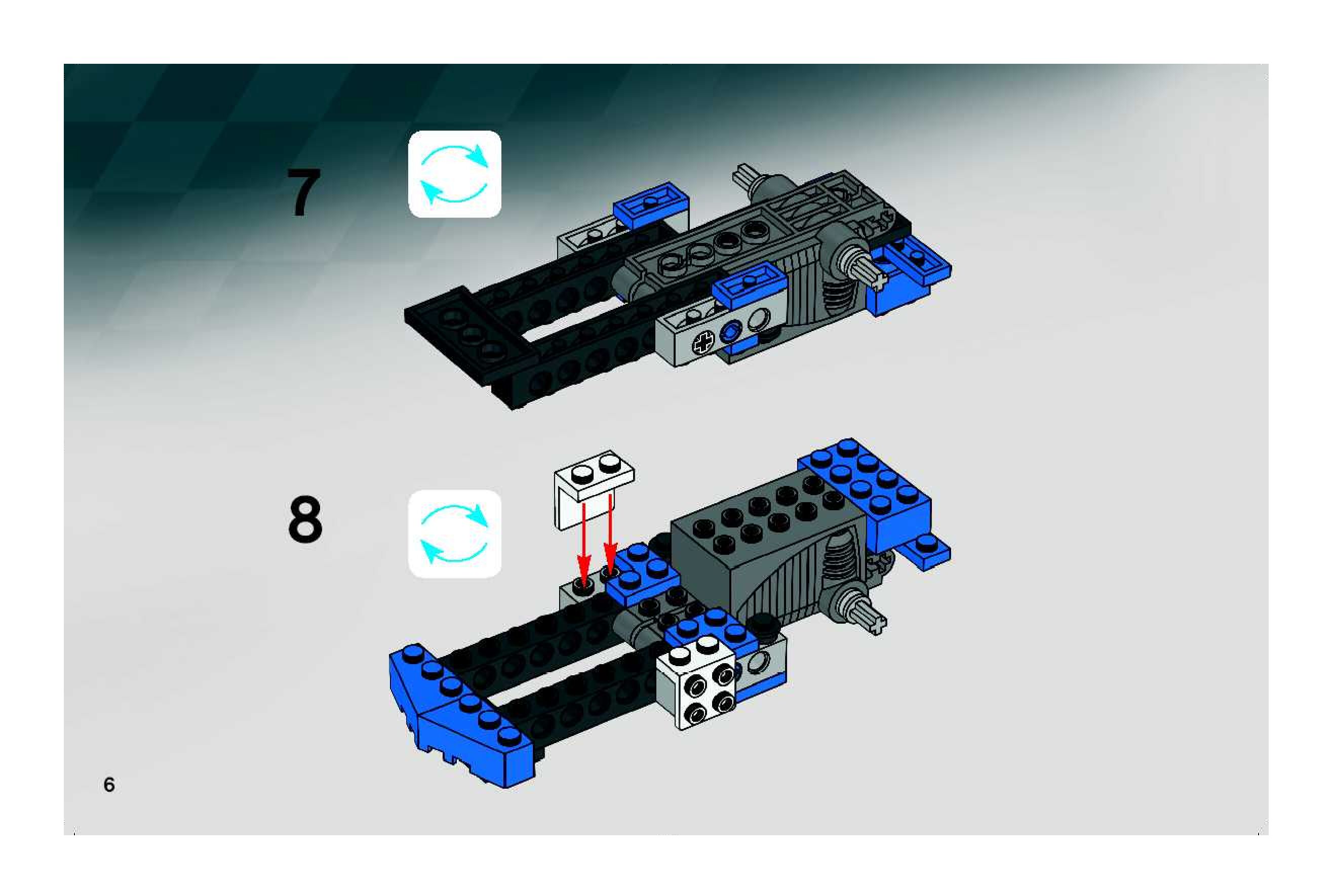 7

8

6