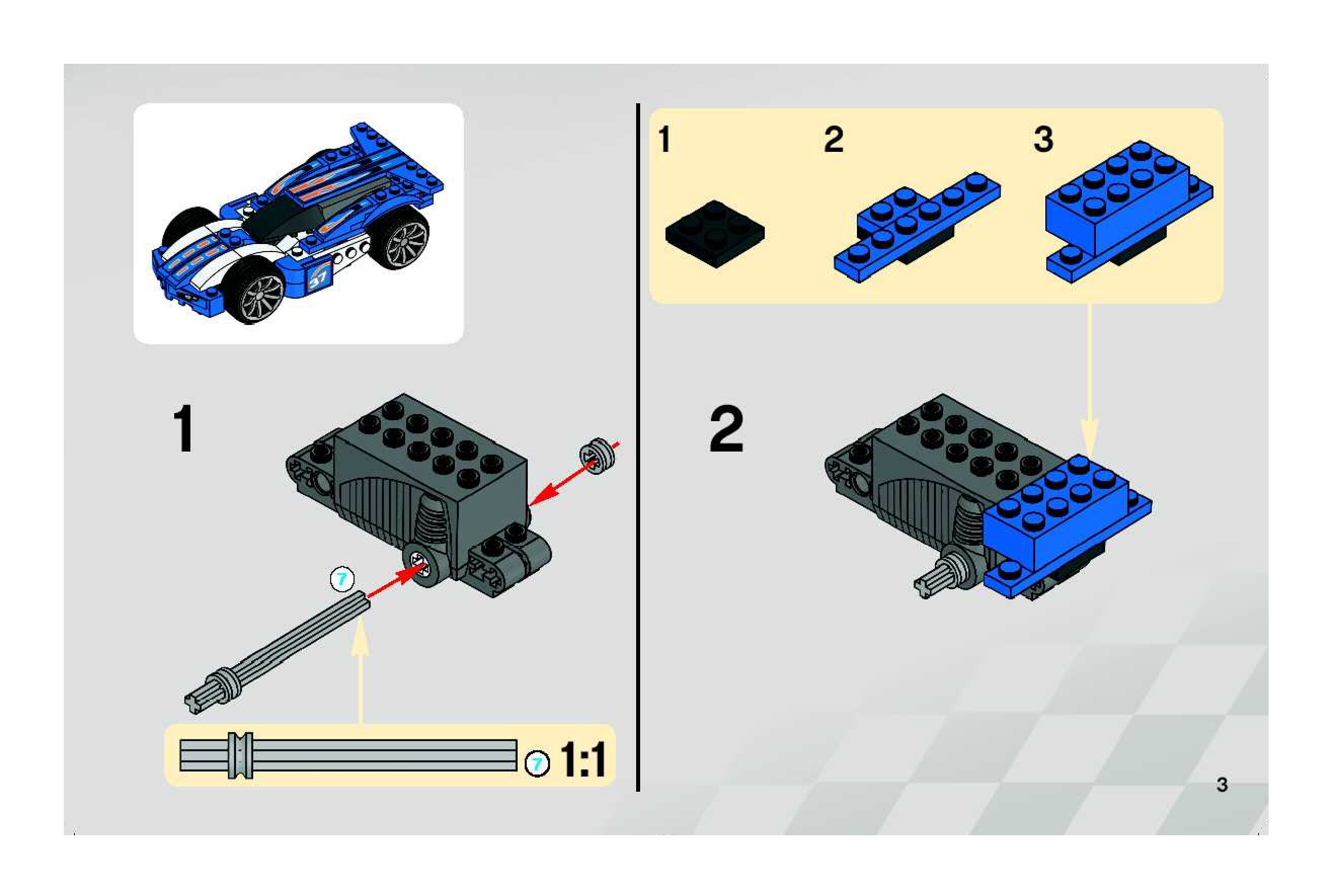 37

1

7

7 1:1

1 2 3

2

3