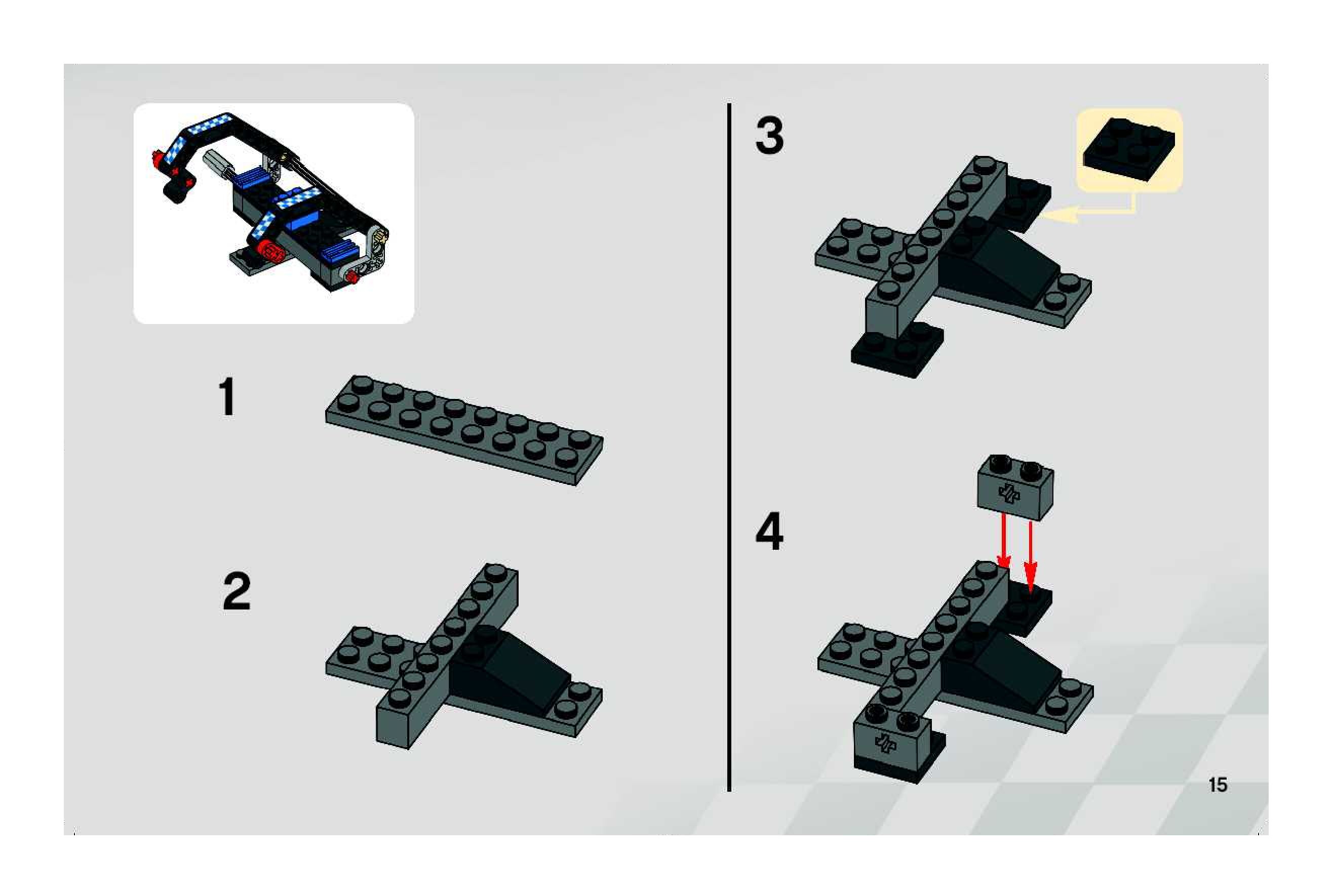 1

2

3

4

15