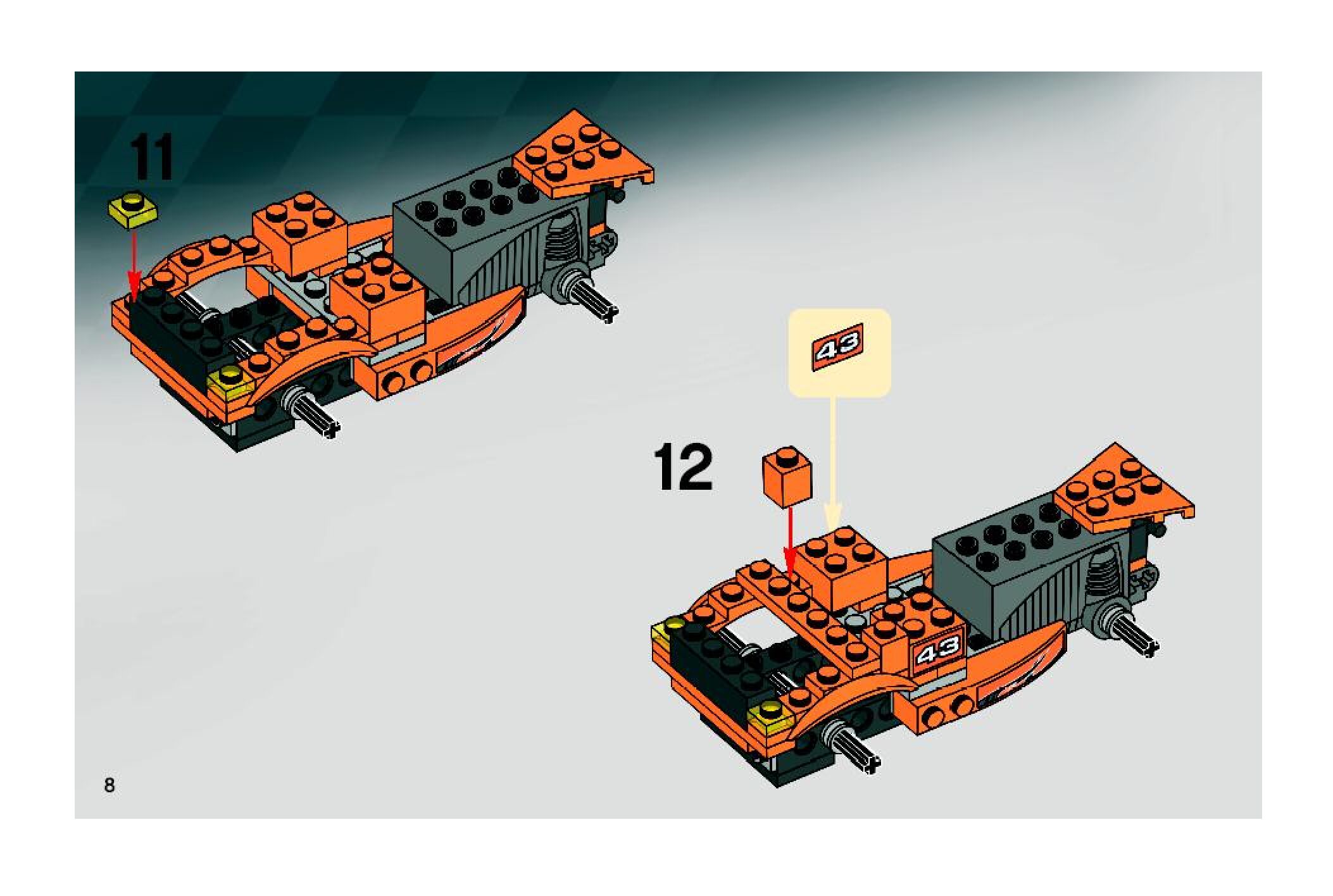 11

43

12

43

8