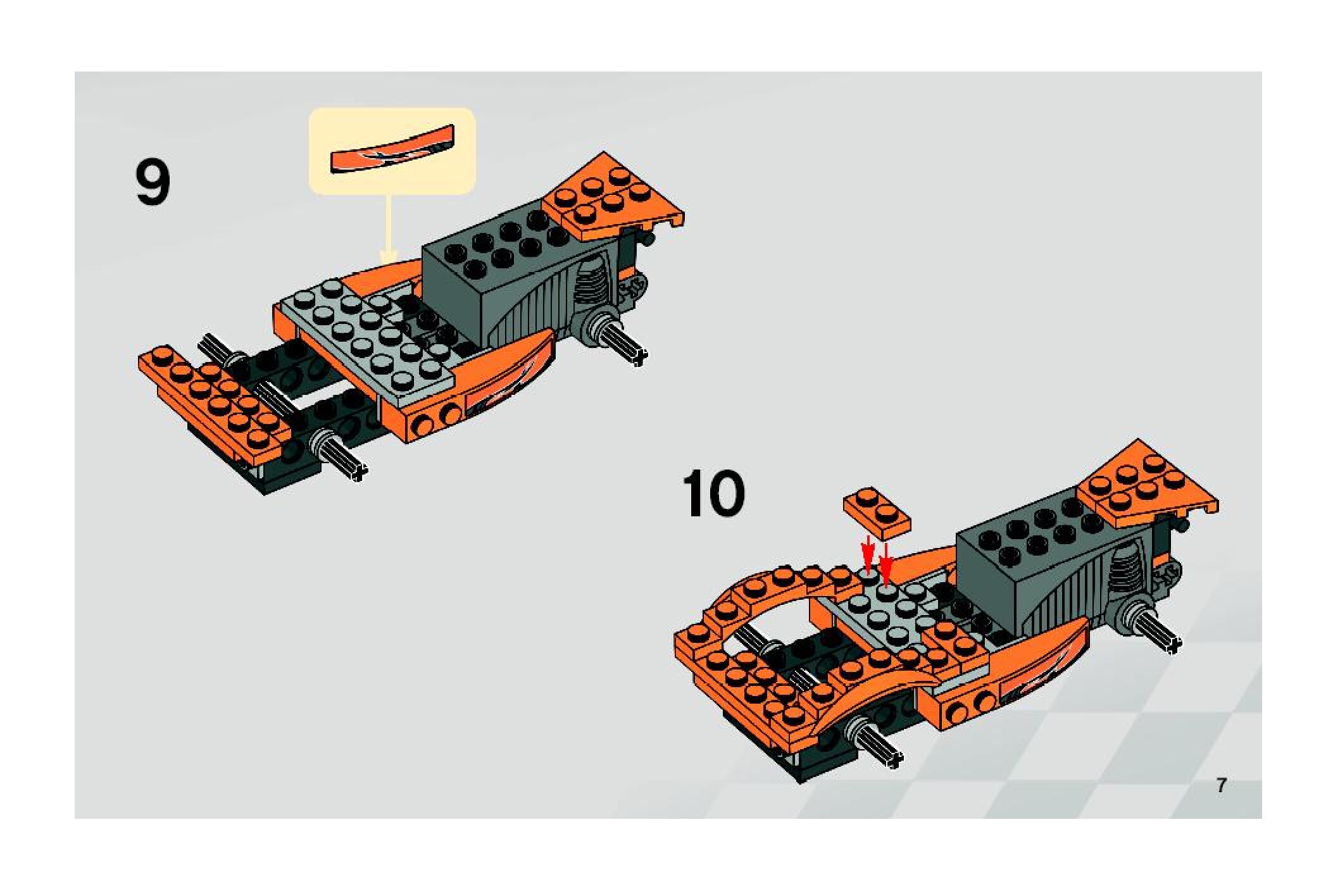 9

10

7